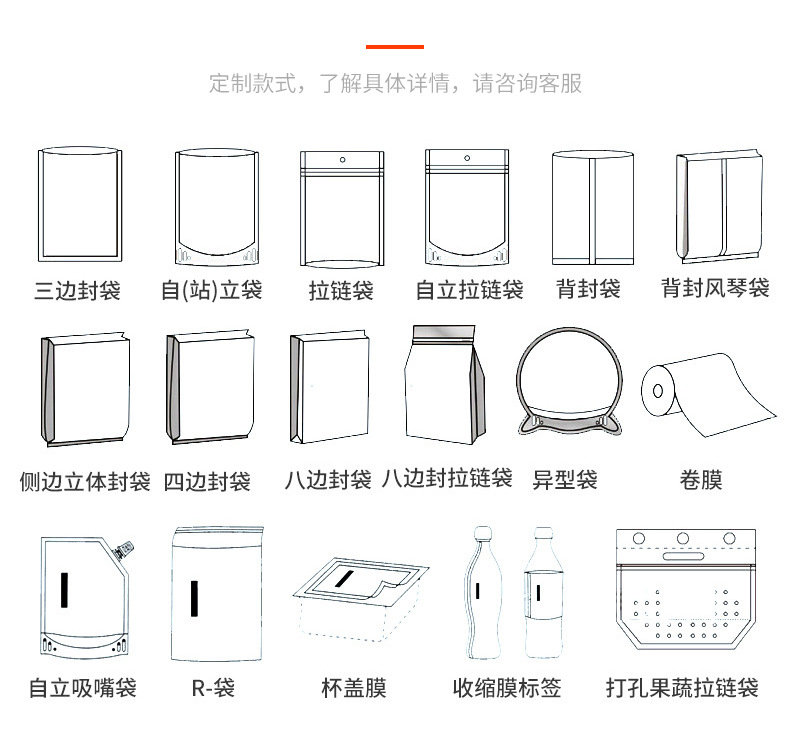 定制款式，了解具体详情，请咨询客服

三边封袋
自(站)立袋
拉链袋
自立拉链袋
背封袋
背封风琴袋

侧边立体封袋
四边封袋
八边封袋
八边封拉链袋
异型袋
卷膜

自立吸嘴袋
R-袋
杯盖膜
收缩膜标签
打孔果蔬拉链袋