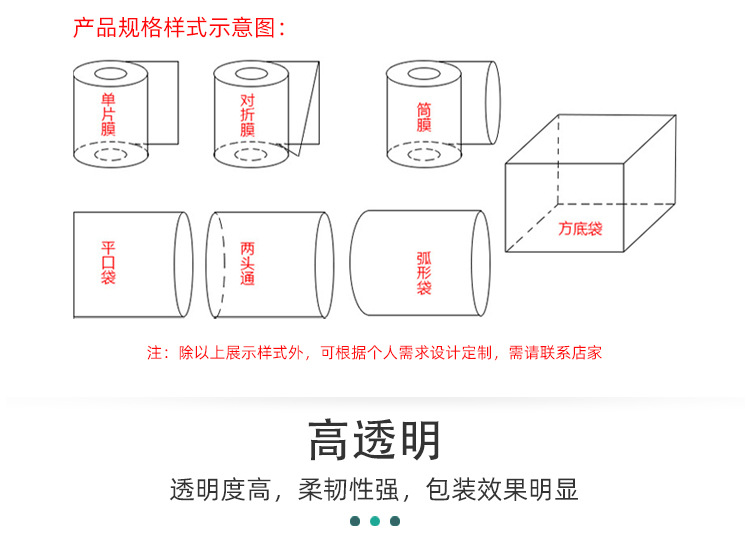 产品规格样式示意图：

单片膜

对折膜

筒膜

方底袋

平口袋

两头通

弧形袋

注：除以上展示样式外，可根据个人需求设计定制，需请联系店家

高透明

透明度高，柔韧性强，包装效果明显