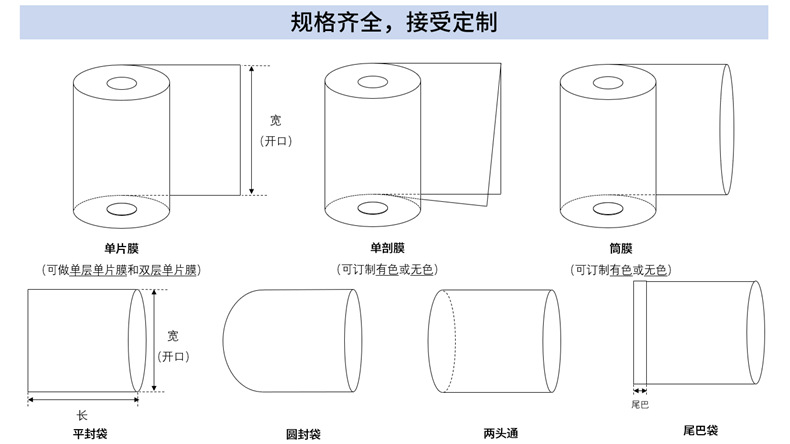 规格齐全，接受定制

宽
（开口）

单片膜
（可做单层单片膜和双层单片膜）

单剖膜
（可订制有色或无色）

筒膜
（可订制有色或无色）

宽
（开口）

长

平封袋

圆封袋

两头通

尾巴

尾巴袋