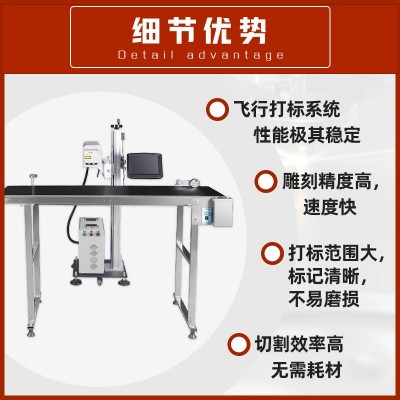 细节优势
Detail advantage

飞行打标系统
性能极其稳定

雕刻精度高，
速度快

打标范围大，
标记清晰，
不易磨损

切割效率高
无需耗材