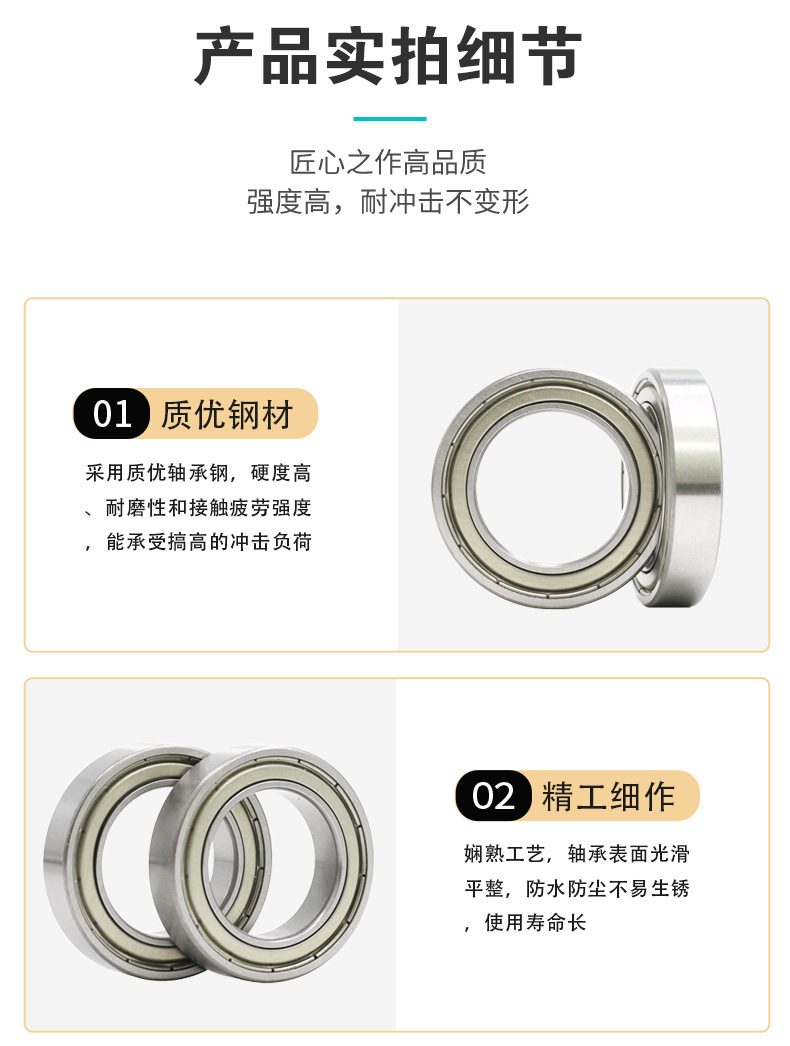 产品实拍细节

匠心之作高品质
强度高，耐冲击不变形

01 质优钢材

采用质优轴承钢，硬度高、耐磨性和接触疲劳强度，能承受搞高的冲击负荷

02 精工细作

娴熟工艺，轴承表面光滑平整，防水防尘不易生锈，使用寿命长