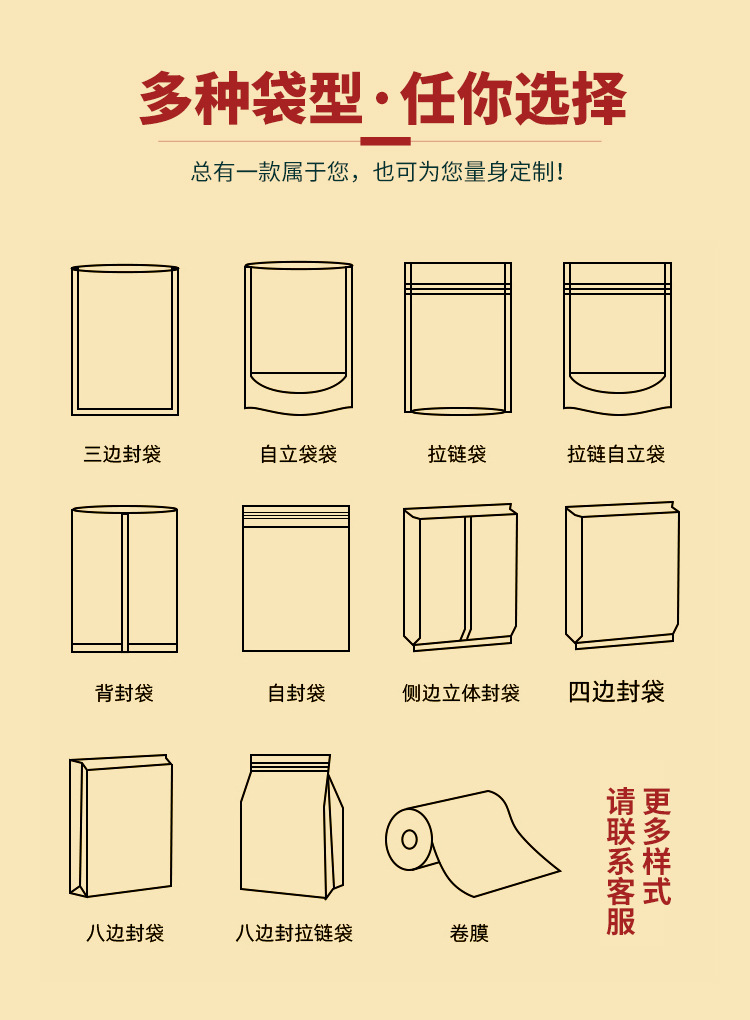 多种袋型·任你选择

总有一款属于您，也可为您量身定制！

三边封袋

自立袋袋

拉链袋

拉链自立袋

背封袋

自封袋

侧边立体封袋

四边封袋

八边封袋

八边封拉链袋

卷膜

更多样式

请联系客服