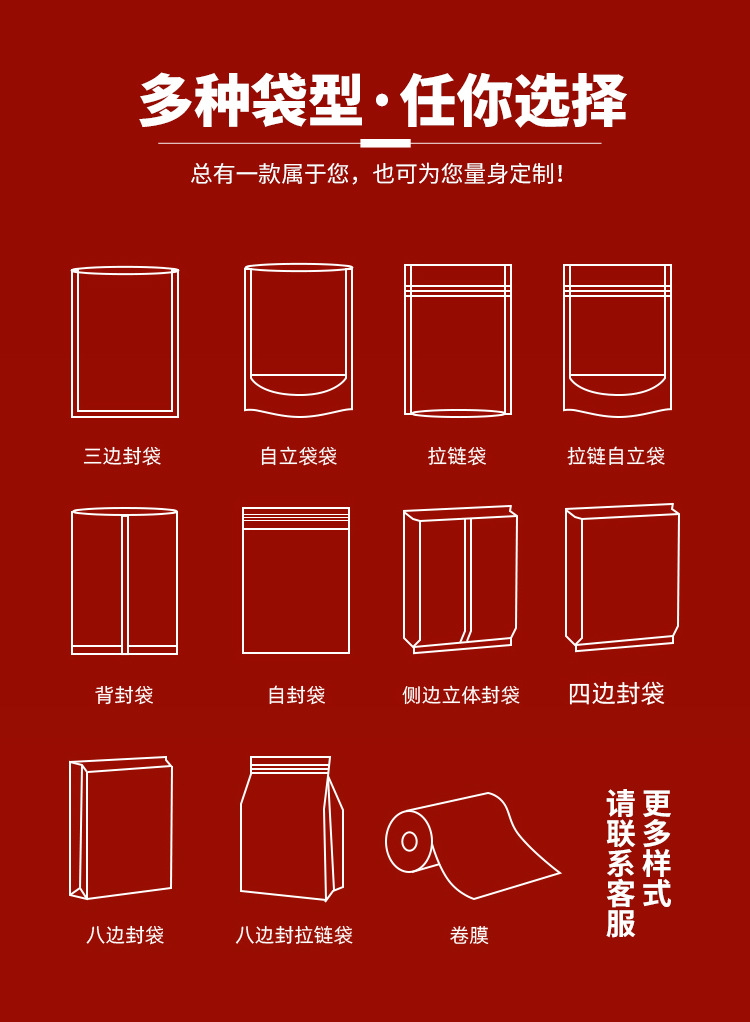 多种袋型·任你选择

总有一款属于您，也可为您量身定制！

三边封袋

自立袋袋

拉链袋

拉链自立袋

背封袋

自封袋

侧边立体封袋

四边封袋

八边封袋

八边封拉链袋

卷膜

更多样式
请联系客服