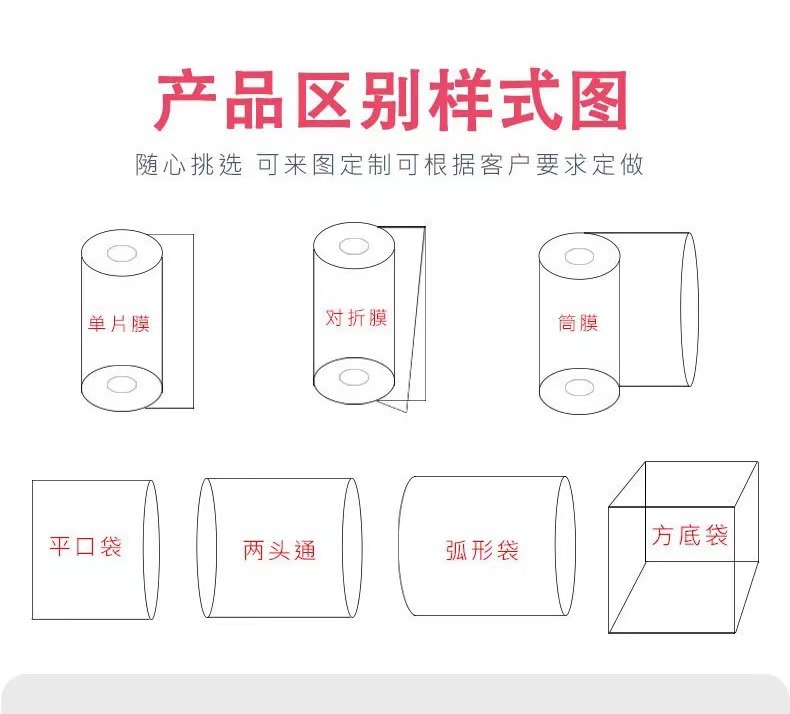 产品区别样式图

随心挑选 可来图定制可根据客户要求定做

单片膜

对折膜

筒膜

平口袋

两头通

弧形袋

方底袋