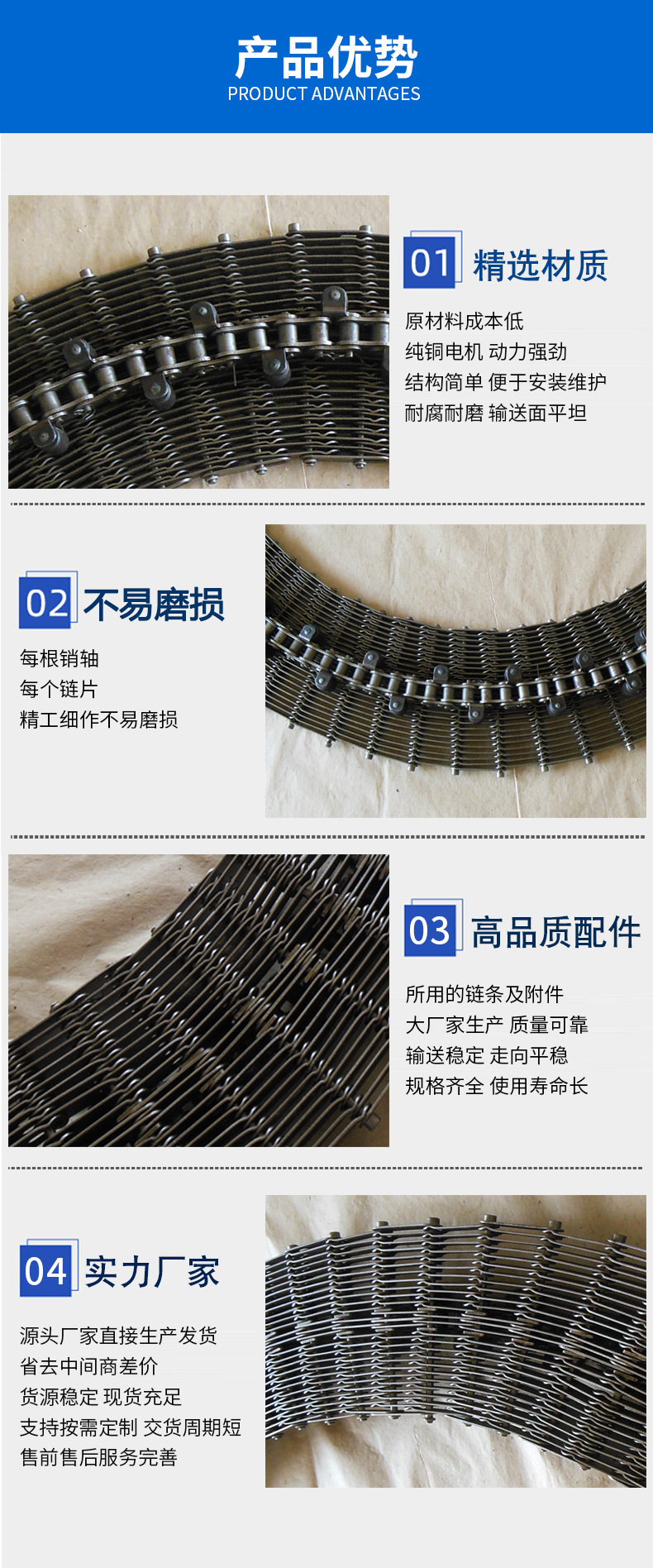 产品优势
PRODUCT ADVANTAGES

01 精选材质

原材料成本低
纯铜电机 动力强劲
结构简单 便于安装维护
耐腐耐磨 输送面平坦

02 不易磨损

每根销轴
每个链片
精工细作不易磨损

03 高品质配件

所用的链条及附件
大厂家生产 质量可靠
输送稳定 走向平稳
规格齐全 使用寿命长

04 实力厂家

源头厂家直接生产发货
省去中间商差价
货源稳定 现货充足
支持按需定制 交货周期短
售前售后服务完善