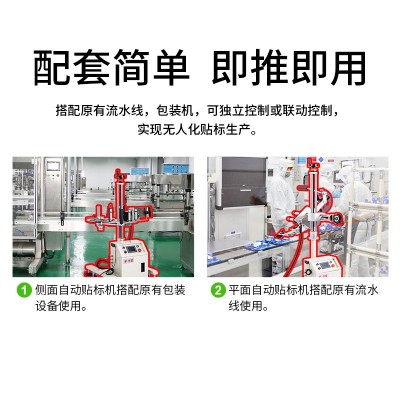 配套简单 即推即用

搭配原有流水线，包装机，可独立控制或联动控制，实现无人化贴标生产。

1 侧面自动贴标机搭配原有包装设备使用。

2 平面自动贴标机搭配原有流水线使用。