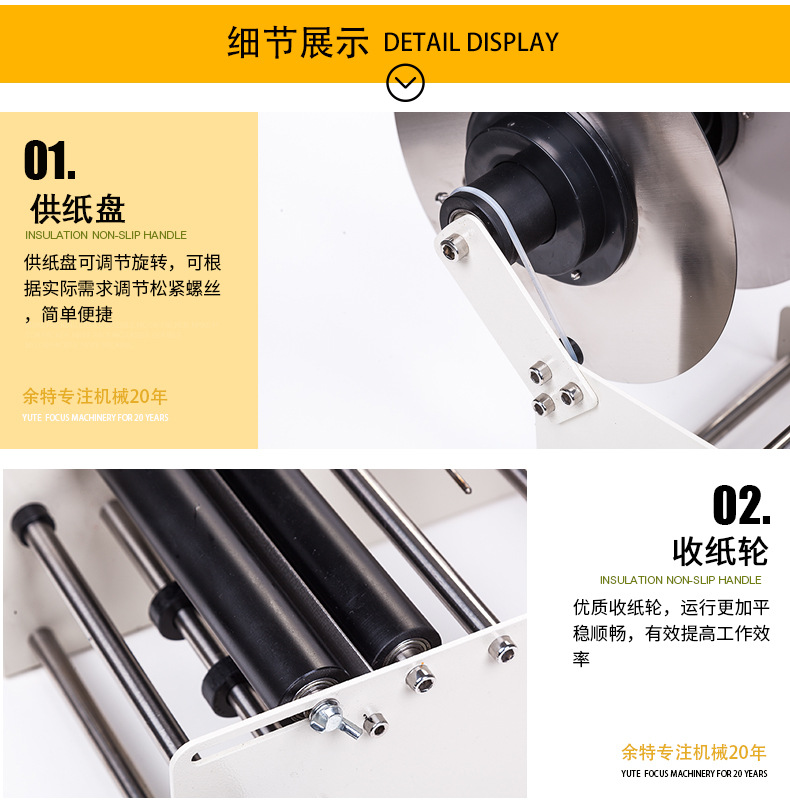 细节展示 DETAIL DISPLAY

01.
供纸盘
INSULATION NON-SLIP HANDLE
供纸盘可调节旋转，可根据实际需求调节松紧螺丝，简单便捷

余特专注机械20年
YUTE FOCUS MACHINERY FOR 20 YEARS

02.
收纸轮
INSULATION NON-SLIP HANDLE
优质收纸轮，运行更加平稳顺畅，有效提高工作效率

余特专注机械20年
YUTE FOCUS MACHINERY FOR 20 YEARS