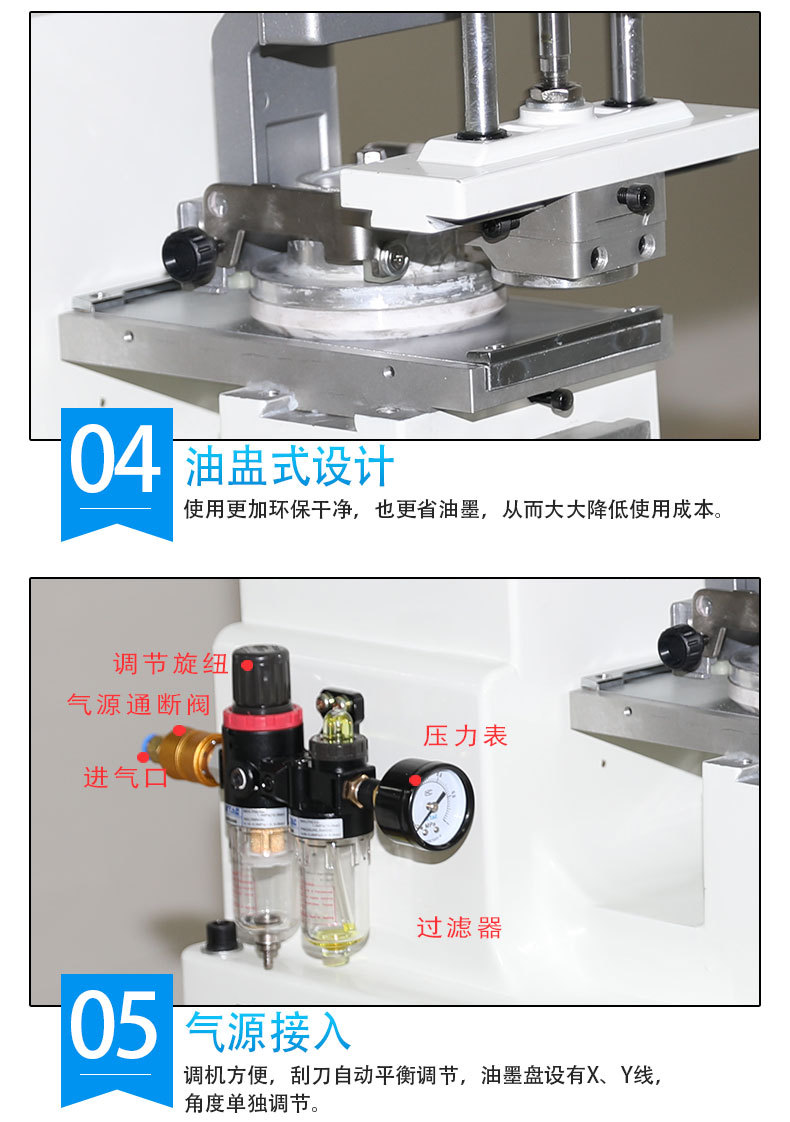 04

油盅式设计

使用更加环保干净，也更省油墨，从而大大降低使用成本。

调节旋纽

气源通断阀

进气口

压力表

过滤器

05

气源接入

调机方便，刮刀自动平衡调节，油墨盘设有X、Y线，角度单独调节。