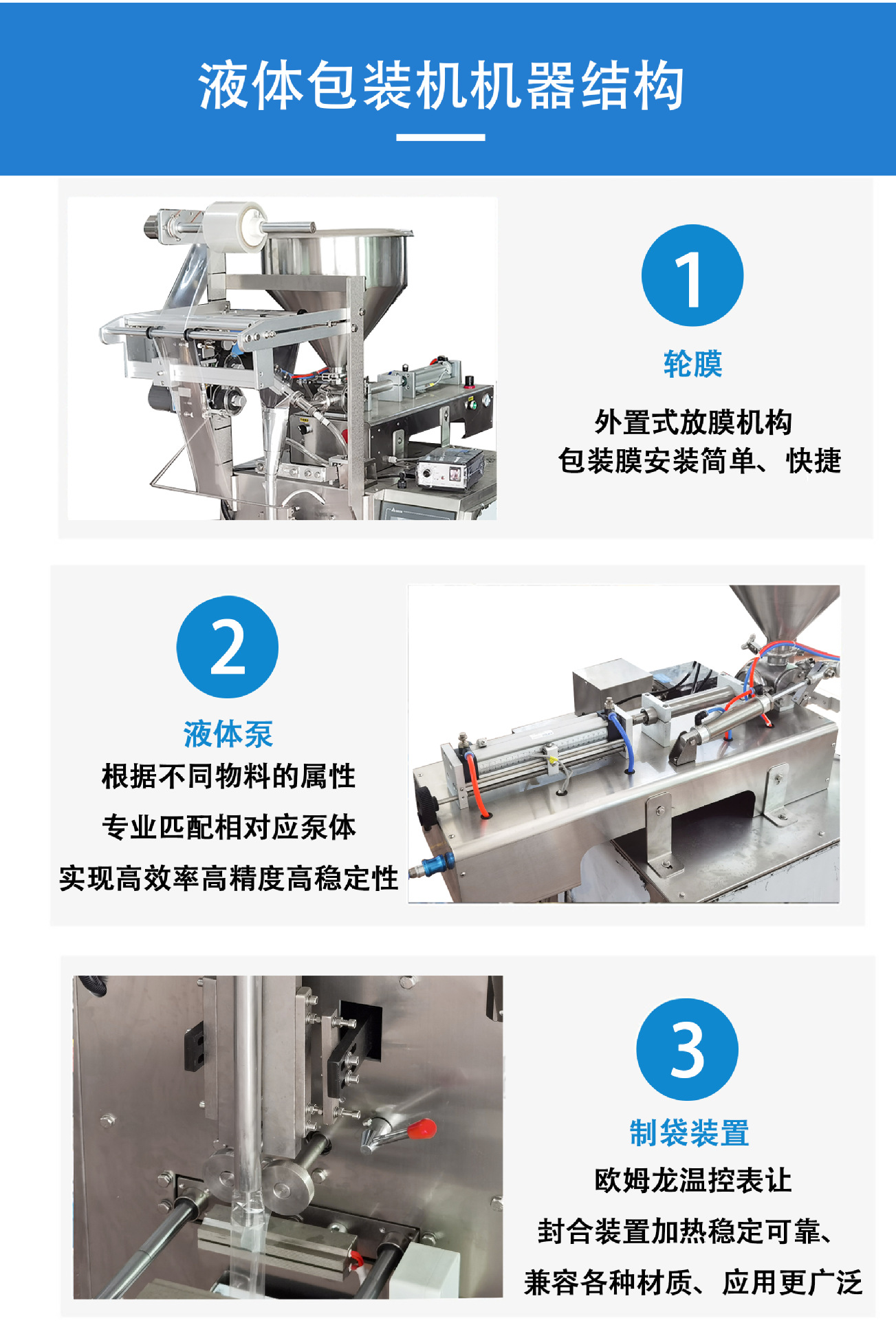 液体包装机机器结构

1

轮膜

外置式放膜机构
包装膜安装简单、快捷

2

液体泵

根据不同物料的属性
专业匹配相对应泵体
实现高效率高精度高稳定性

3

制袋装置

欧姆龙温控表让
封合装置加热稳定可靠、
兼容各种材质、应用更广泛