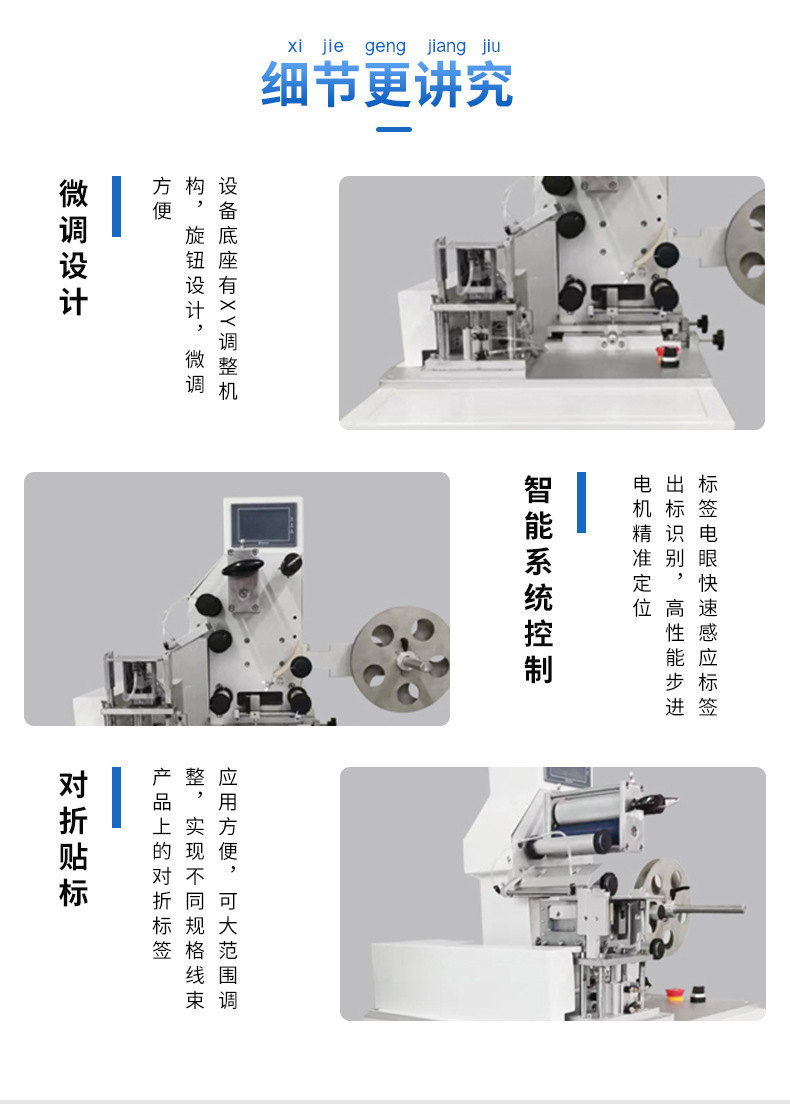 xi jie geng jiang jiu
细节更讲究

微调设计

设备底座有XY调整机构，旋钮设计，微调方便

智能系统控制

标签电眼快速感应标签出标识别，高性能步进电机精准定位

对折贴标

应用方便，可大范围调整，实现不同规格线束产品上的对折标签