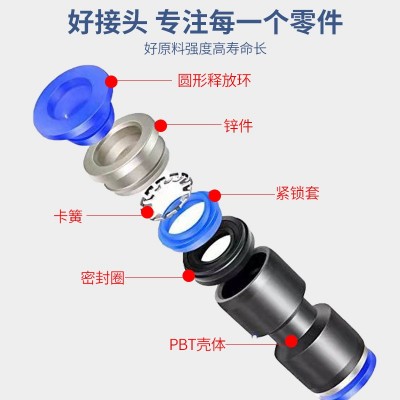 好接头 专注每一个零件

好原料强度高寿命长

圆形释放环

锌件

紧锁套

卡簧

密封圈

PBT壳体