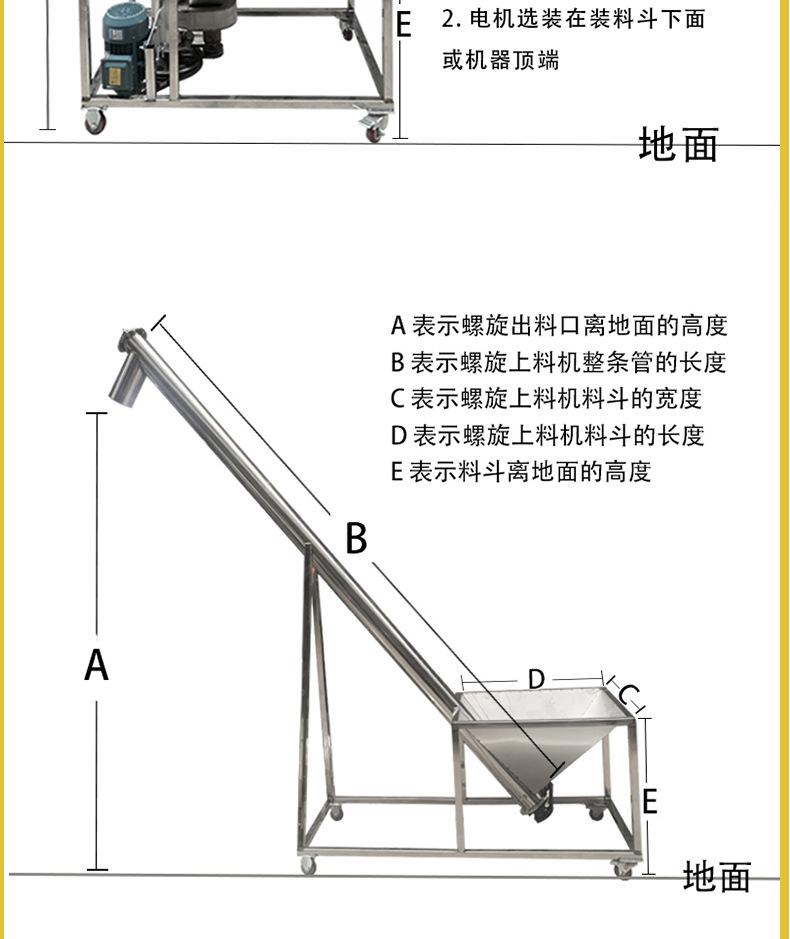 E

2. 电机选装在装料斗下面或机器顶端

地面

A 表示螺旋出料口离地面的高度
B 表示螺旋上料机整条管的长度
C 表示螺旋上料机料斗的宽度
D 表示螺旋上料机料斗的长度
E 表示料斗离地面的高度

B

A

D

C

E

地面