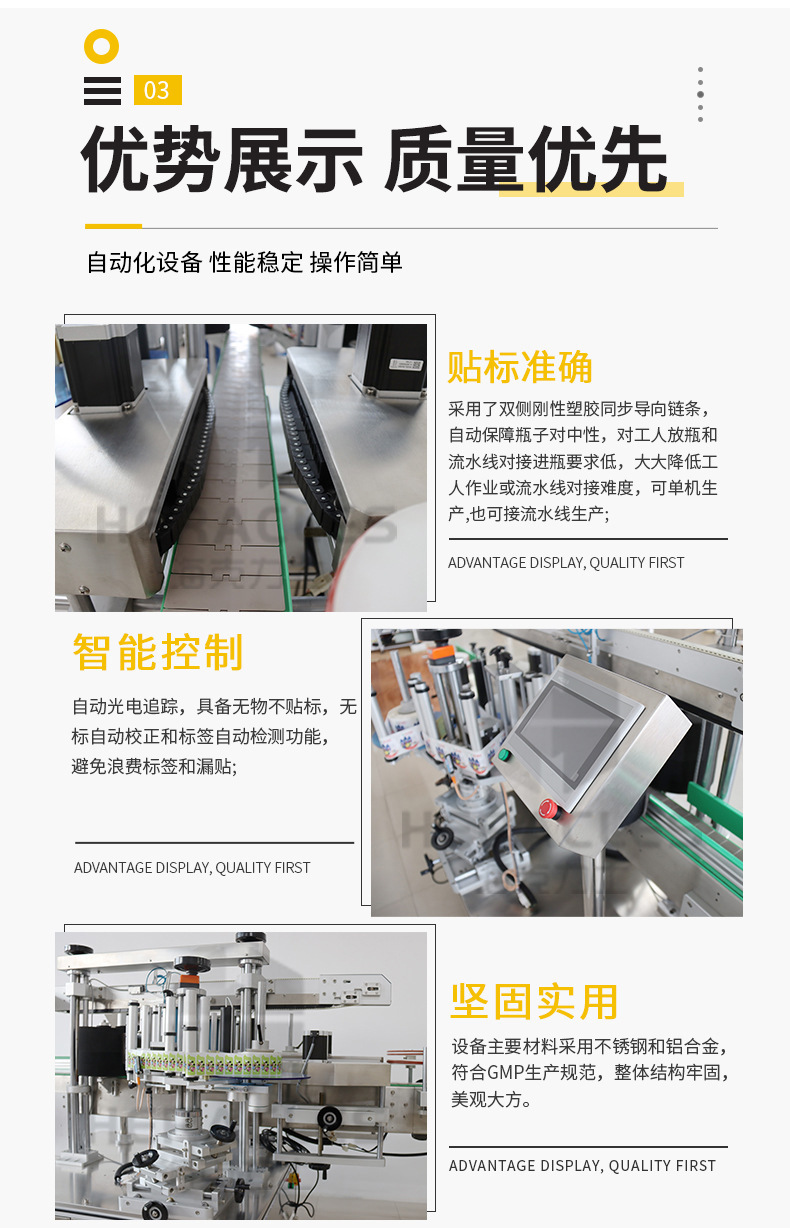 03

优势展示 质量优先

自动化设备 性能稳定 操作简单

贴标准确

采用了双侧刚性塑胶同步导向链条，自动保障瓶子对中性，对工人放瓶和流水线对接进瓶要求低，大大降低工人作业或流水线对接难度，可单机生产,也可接流水线生产;

ADVANTAGE DISPLAY, QUALITY FIRST

智能控制

自动光电追踪，具备无物不贴标，无标自动校正和标签自动检测功能，避免浪费标签和漏贴;

ADVANTAGE DISPLAY, QUALITY FIRST

坚固实用

设备主要材料采用不锈钢和铝合金，符合GMP生产规范，整体结构牢固，美观大方。

ADVANTAGE DISPLAY, QUALITY FIRST