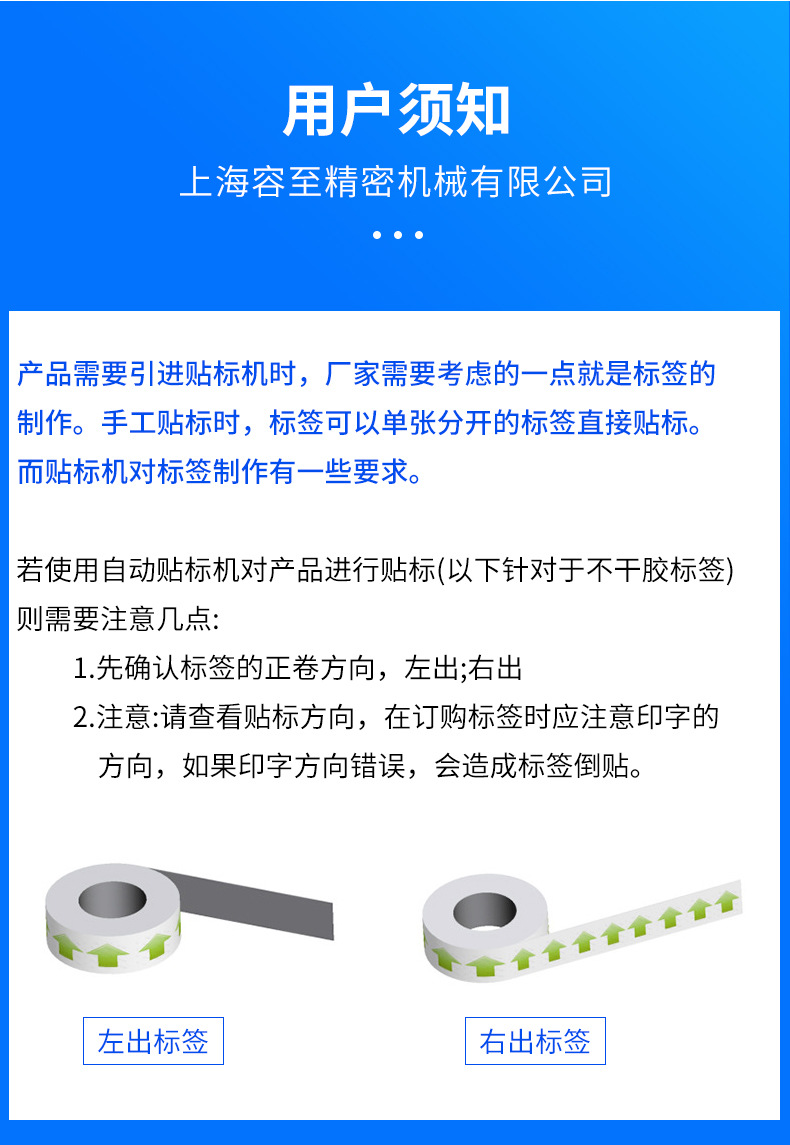 用户须知

上海容至精密机械有限公司

产品需要引进贴标机时，厂家需要考虑的一点就是标签的制作。手工贴标时，标签可以单张分开的标签直接贴标。而贴标机对标签制作有一些要求。

若使用自动贴标机对产品进行贴标(以下针对于不干胶标签)则需要注意几点:

1.先确认标签的正卷方向，左出;右出

2.注意:请查看贴标方向，在订购标签时应注意印字的方向，如果印字方向错误，会造成标签倒贴。

左出标签

右出标签