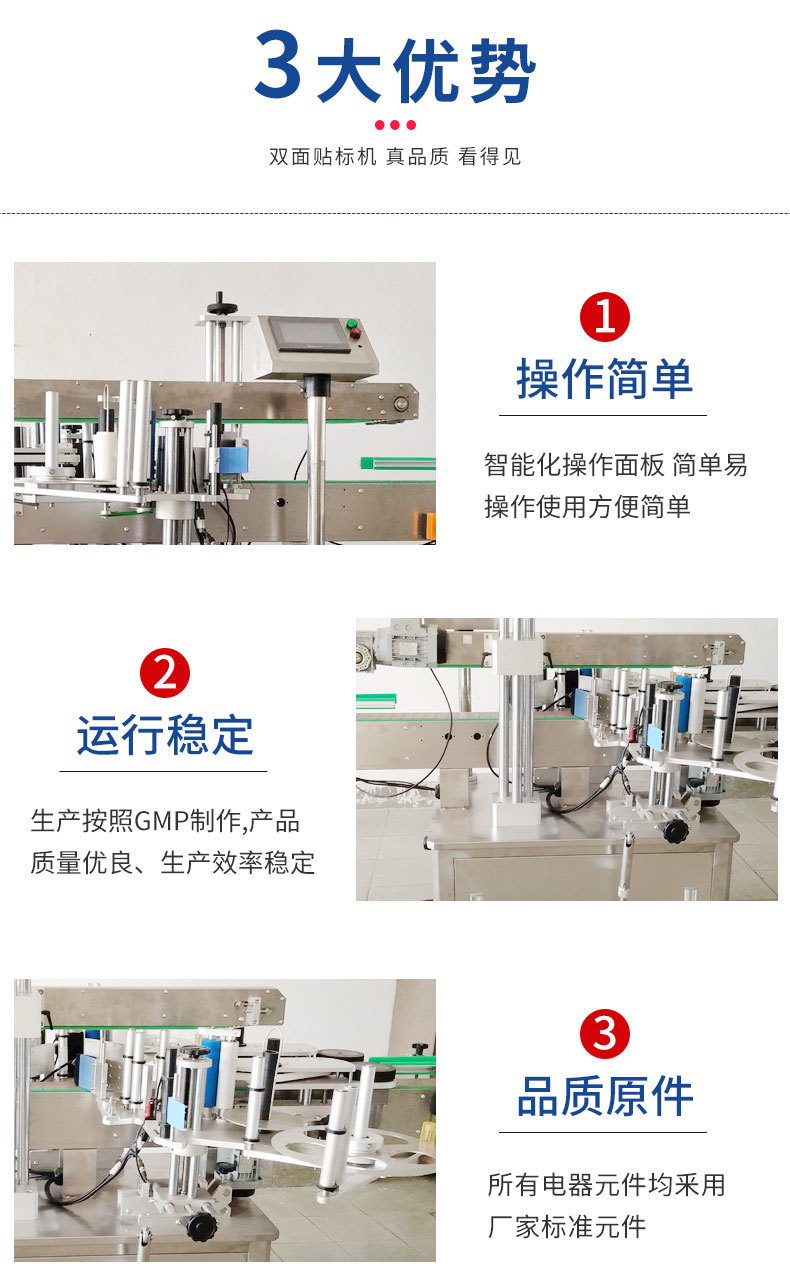 3大优势

双面贴标机 真品质 看得见

1

操作简单

智能化操作面板 简单易操作使用方便简单

2

运行稳定

生产按照GMP制作,产品质量优良、生产效率稳定

3

品质原件

所有电器元件均采用厂家标准元件