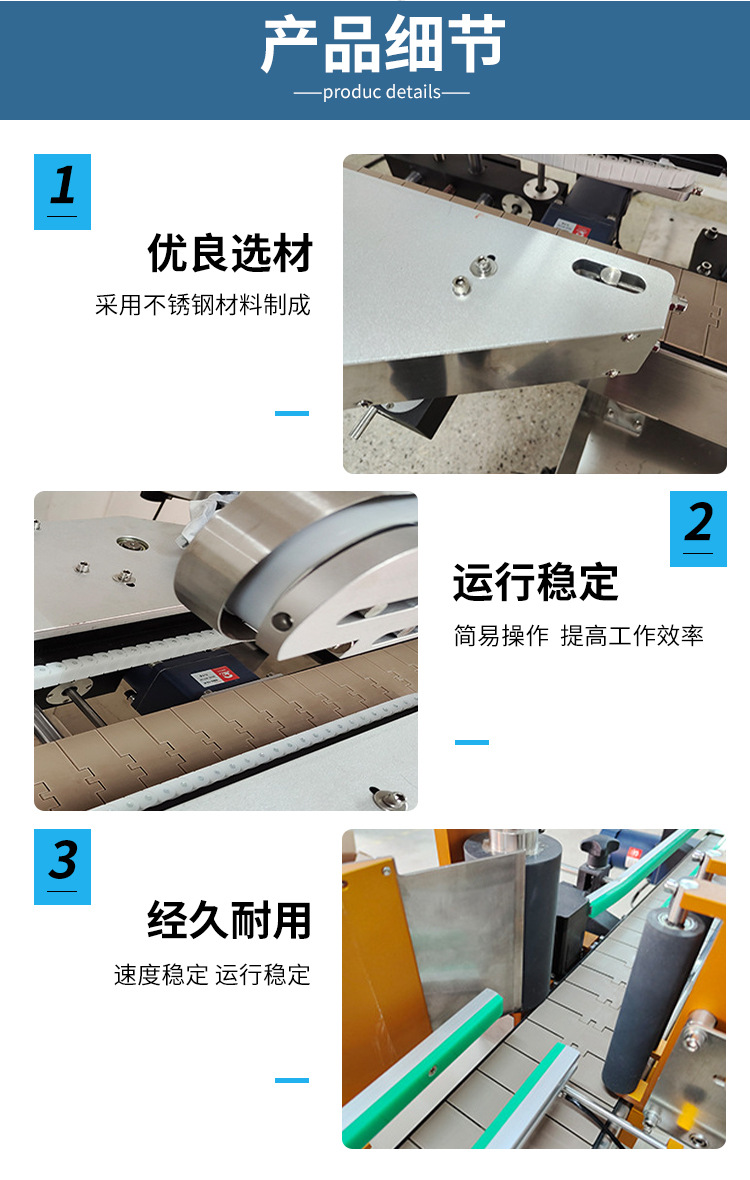 产品细节

——produc details——

1

优良选材

采用不锈钢材料制成

2

运行稳定

简易操作 提高工作效率

3

经久耐用

速度稳定 运行稳定