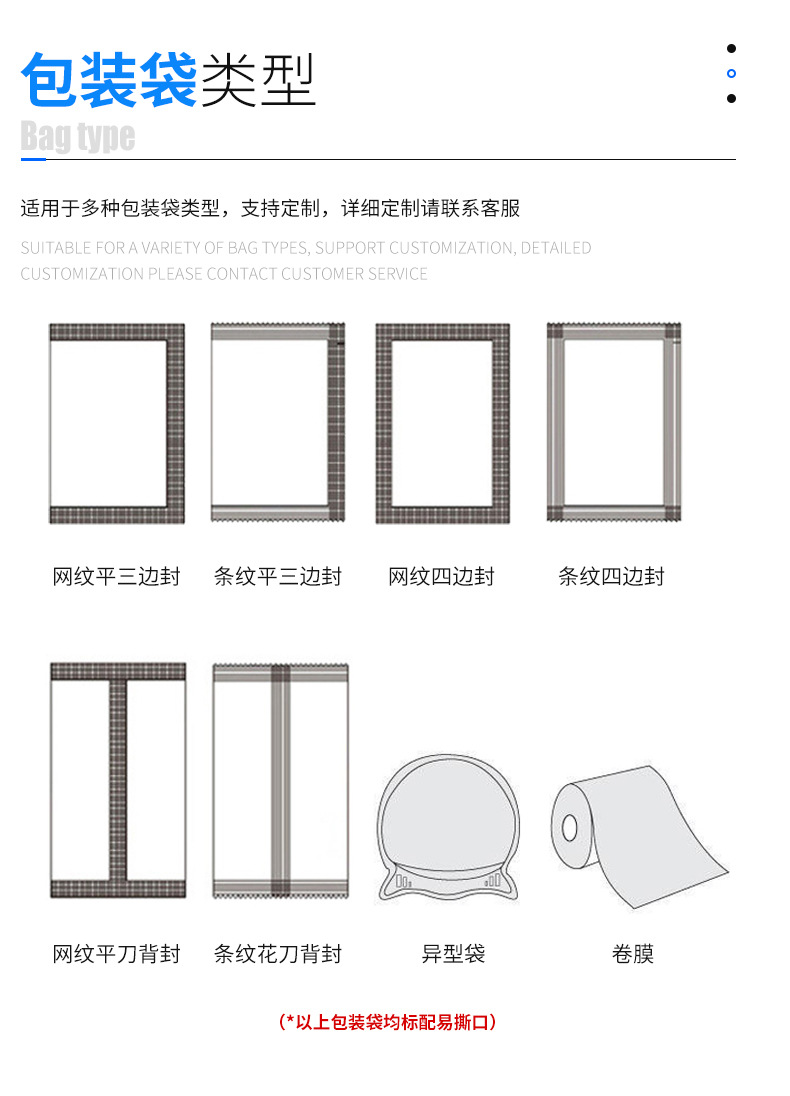 包装袋类型

Bag type

适用于多种包装袋类型，支持定制，详细定制请联系客服

SUITABLE FOR A VARIETY OF BAG TYPES, SUPPORT CUSTOMIZATION, DETAILED CUSTOMIZATION PLEASE CONTACT CUSTOMER SERVICE

网纹平三边封

条纹平三边封

网纹四边封

条纹四边封

网纹平刀背封

条纹花刀背封

异型袋

卷膜

（*以上包装袋均标配易撕口）