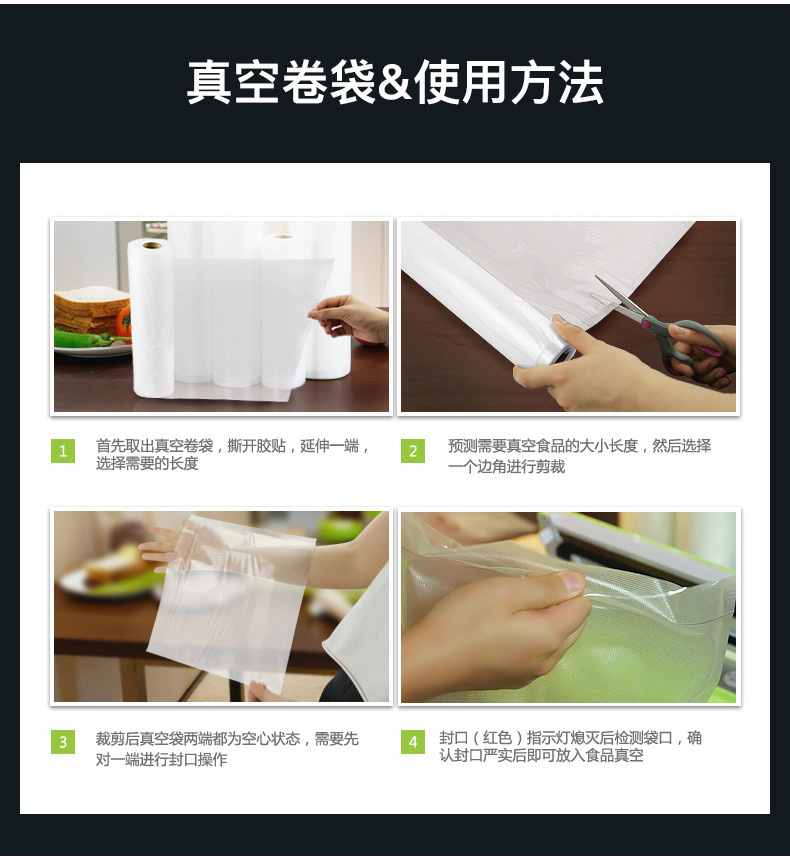 真空卷袋&使用方法

1 首先取出真空卷袋，撕开胶贴，延伸一端，选择需要的长度

2 预测需要真空食品的大小长度，然后选择一个边角进行剪裁

3 裁剪后真空袋两端都为空心状态，需要先对一端进行封口操作

4 封口（红色）指示灯熄灭后检测袋口，确认封口严实后即可放入食品真空