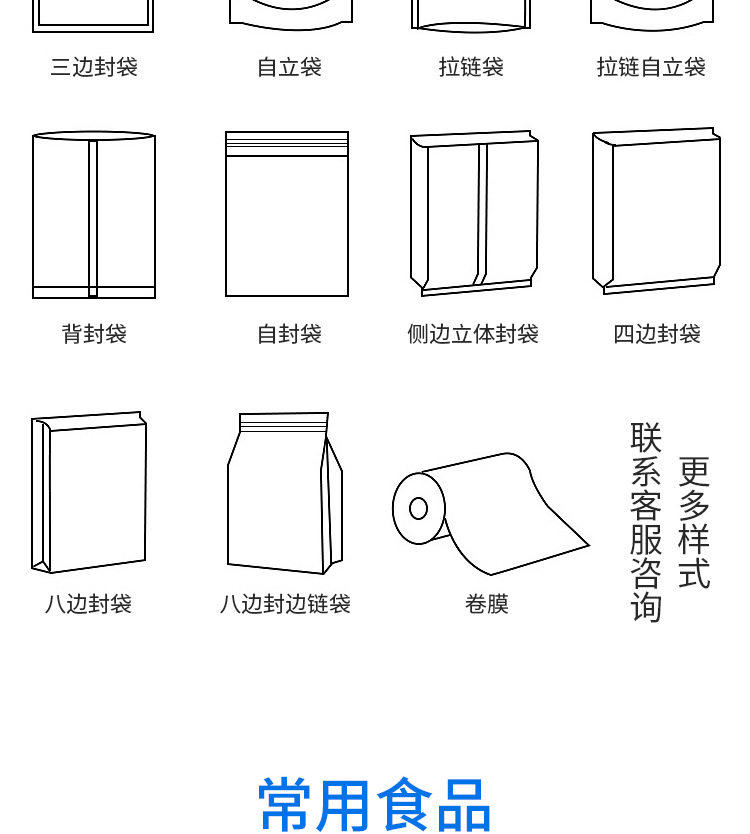 三边封袋

自立袋

拉链袋

拉链自立袋

背封袋

自封袋

侧边立体封袋

四边封袋

八边封袋

八边封边链袋

卷膜

更多样式

联系客服咨询

常用食品