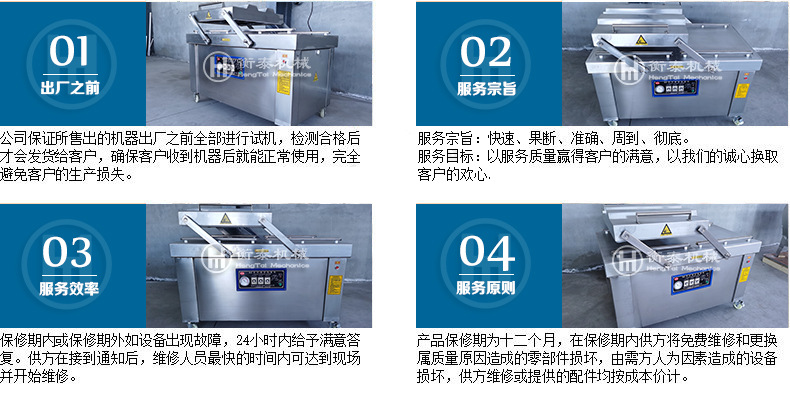 01
出厂之前

衡泰机械
HengTai Mechanics

公司保证所售出的机器出厂之前全部进行试机，检测合格后才会发货给客户，确保客户收到机器后就能正常使用，完全避免客户的生产损失。

02
服务宗旨

衡泰机械
HengTai Mechanics

服务宗旨：快速、果断、准确、周到、彻底。
服务目标：以服务质量赢得客户的满意，以我们的诚心换取客户的欢心.

03
服务效率

衡泰机械
HengTai Mechanics

保修期内或保修期外如设备出现故障，24小时内给予满意答复。供方在接到通知后，维修人员最快的时间内可达到现场并开始维修。

04
服务原则

衡泰机械
HengTai Mechanics

产品保修期为十二个月，在保修期内供方将免费维修和更换属质量原因造成的零部件损坏，由需方人为因素造成的设备损坏，供方维修或提供的配件均按成本价计。