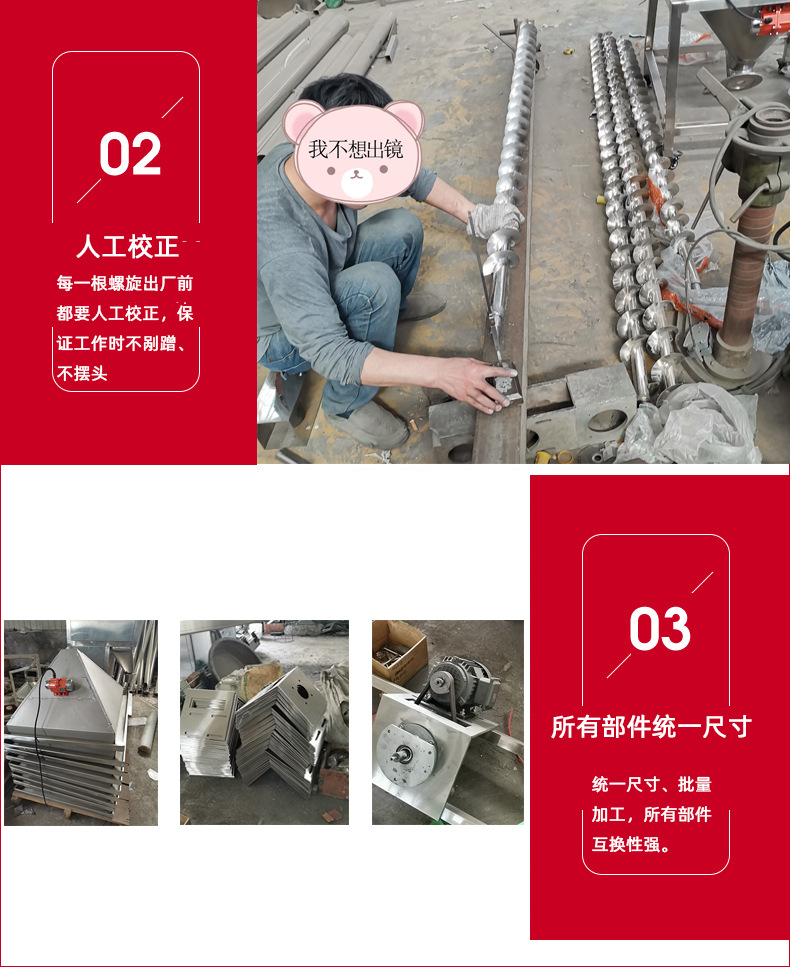 02

人工校正

每一根螺旋出厂前都要人工校正，保证工作时不剐蹭、不摆头

我不想出镜

03

所有部件统一尺寸

统一尺寸、批量加工，所有部件互换性强。