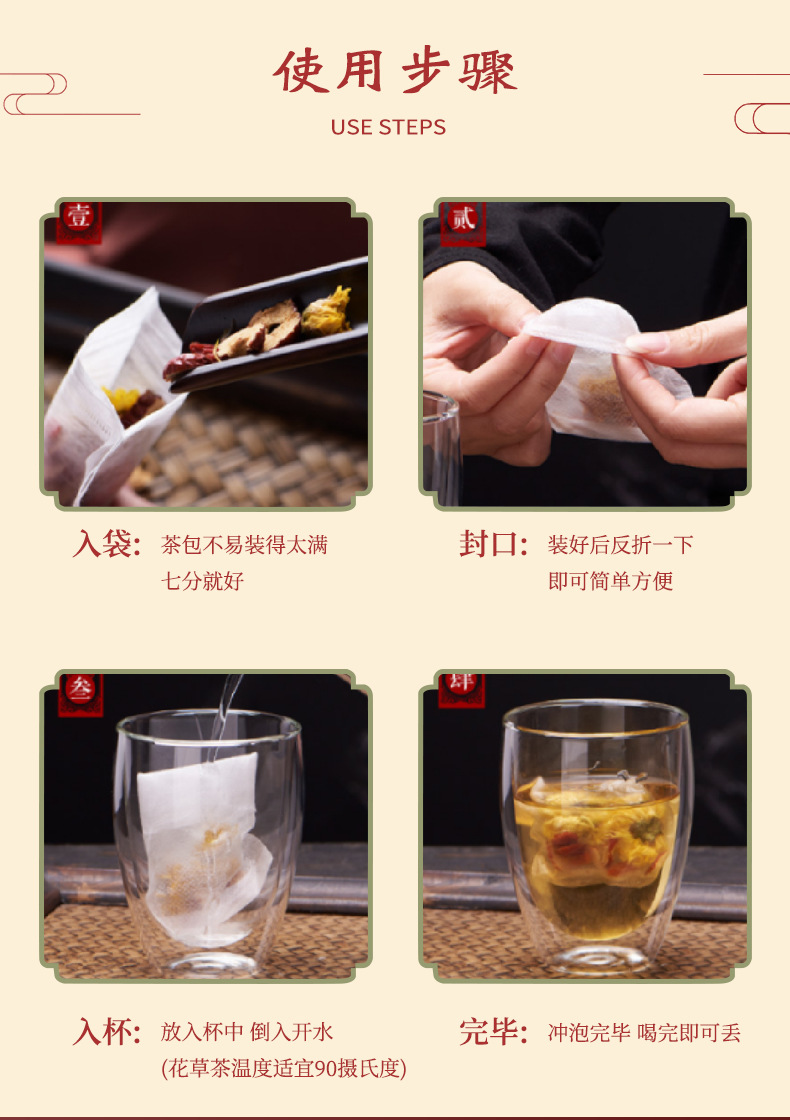 使用步骤

USE STEPS

壹

入袋: 茶包不易装得太满
七分就好

贰

封口: 装好后反折一下
即可简单方便

叁

入杯: 放入杯中 倒入开水
(花草茶温度适宜90摄氏度)

肆

完毕: 冲泡完毕 喝完即可丢