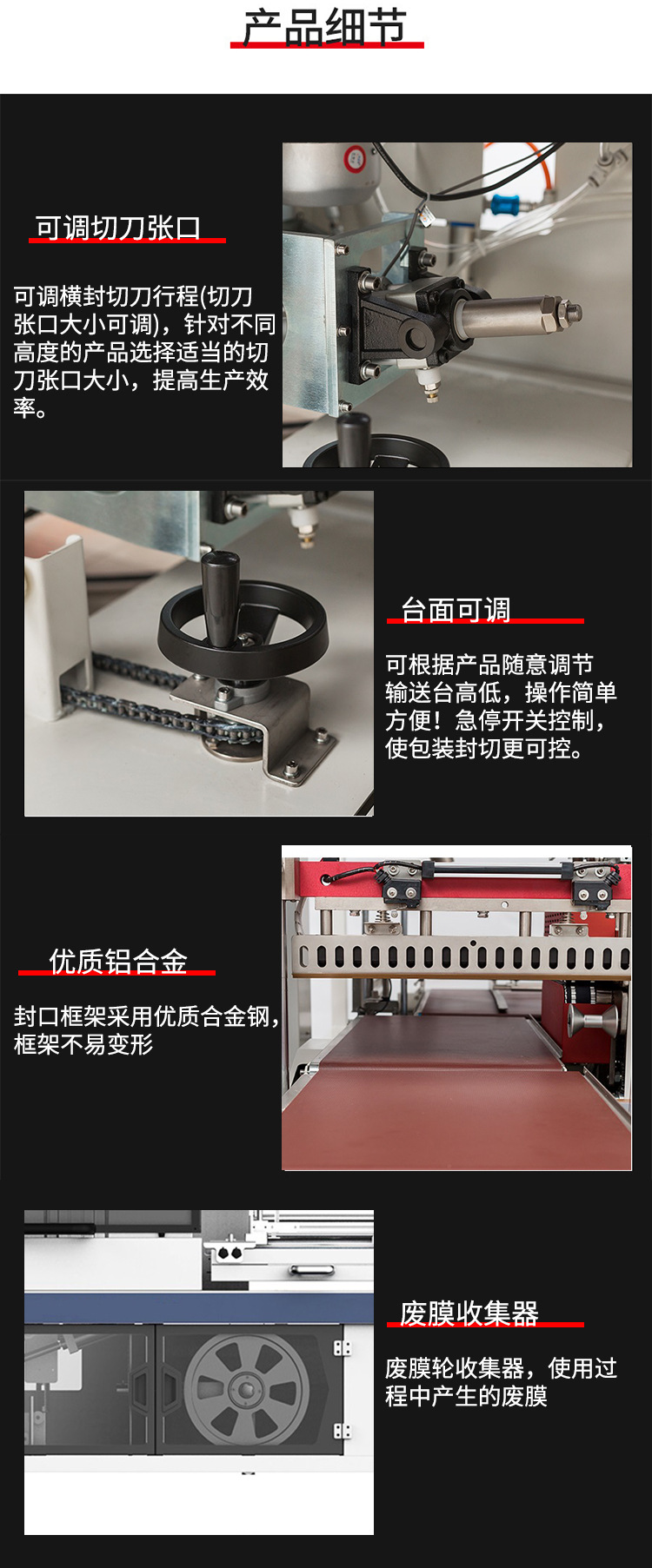 产品细节

可调切刀张口

可调横封切刀行程(切刀张口大小可调)，针对不同高度的产品选择适当的切刀张口大小，提高生产效率。

台面可调

可根据产品随意调节输送台高低，操作简单方便！急停开关控制，使包装封切更可控。

优质铝合金

封口框架采用优质合金钢，框架不易变形

废膜收集器

废膜轮收集器，使用过程中产生的废膜