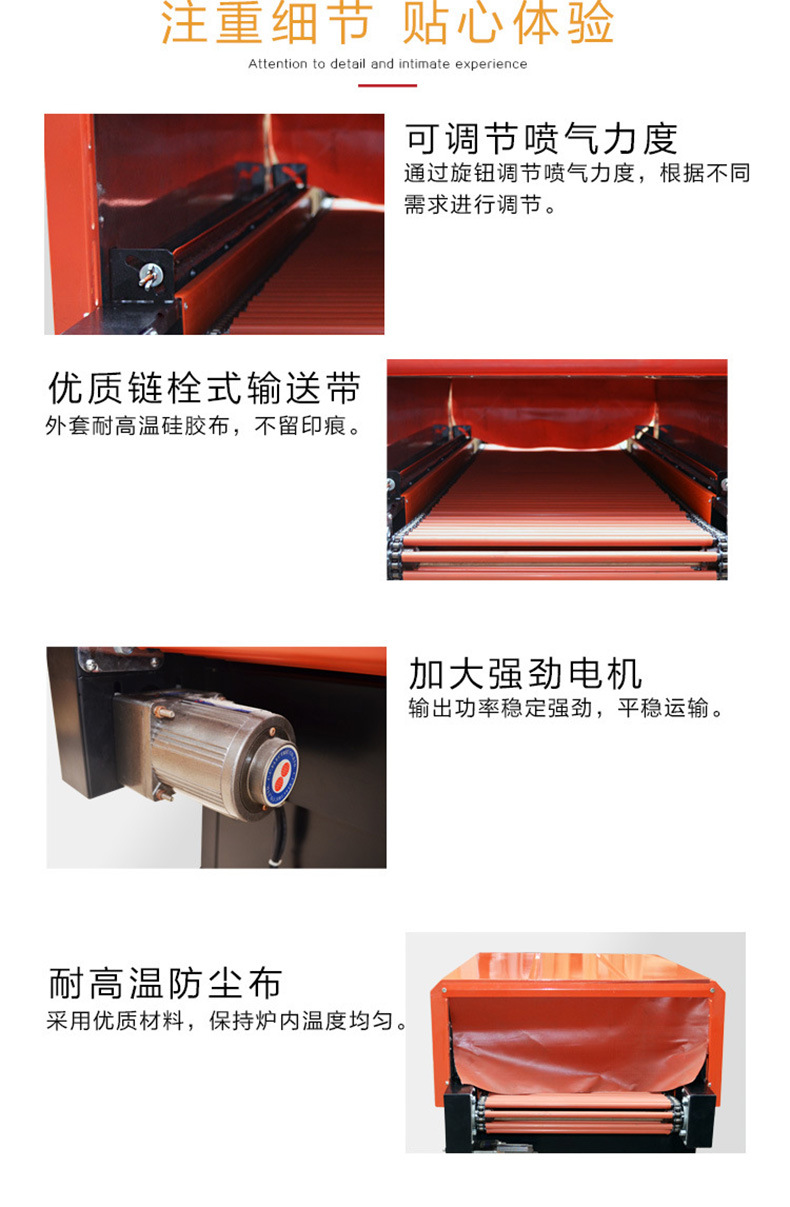 注重细节 贴心体验

Attention to detail and intimate experience

可调节喷气力度

通过旋钮调节喷气力度，根据不同需求进行调节。

优质链栓式输送带

外套耐高温硅胶布，不留印痕。

加大强劲电机

输出功率稳定强劲，平稳运输。

耐高温防尘布

采用优质材料，保持炉内温度均匀。