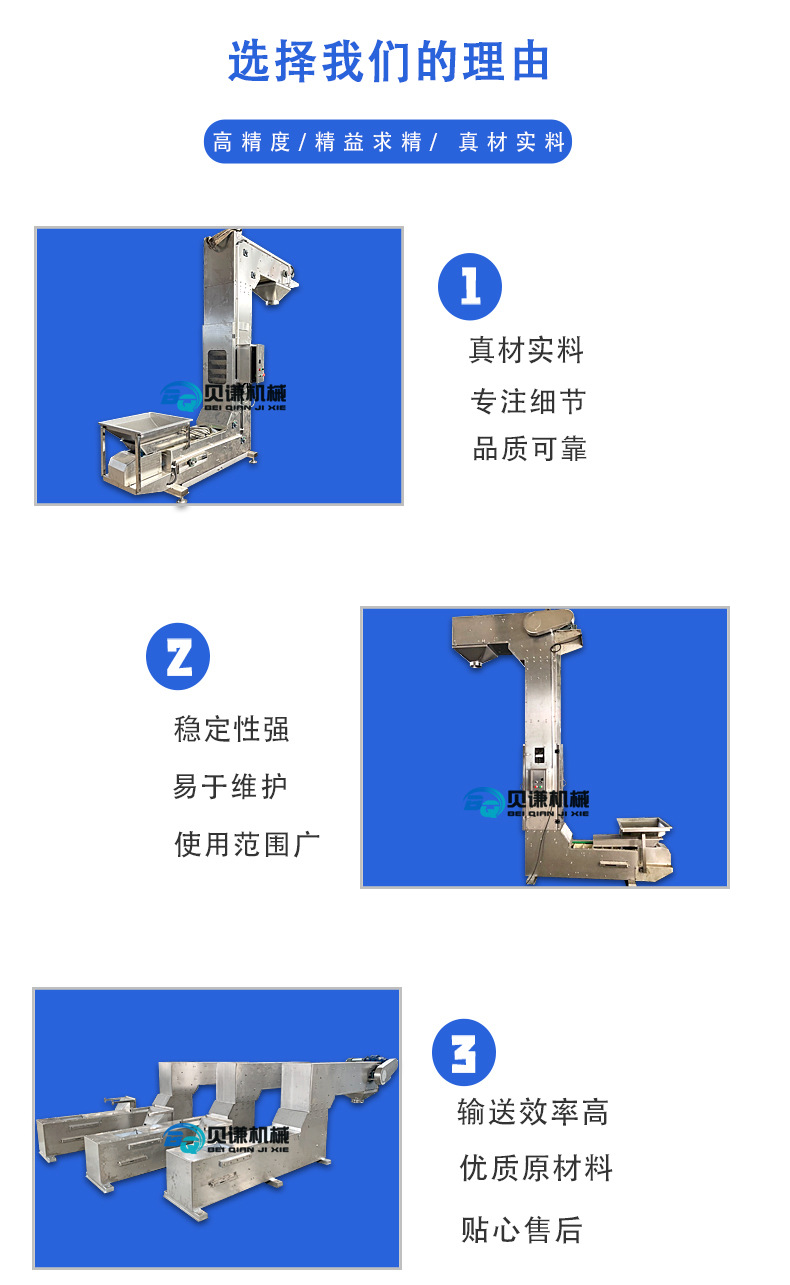 选择我们的理由

高精度/精益求精/ 真材实料

贝谦机械
BEI QIAN JI XIE

1

真材实料

专注细节

品质可靠

2

稳定性强

易于维护

使用范围广

贝谦机械
BEI QIAN JI XIE

贝谦机械
BEI QIAN JI XIE

3

输送效率高

优质原材料

贴心售后