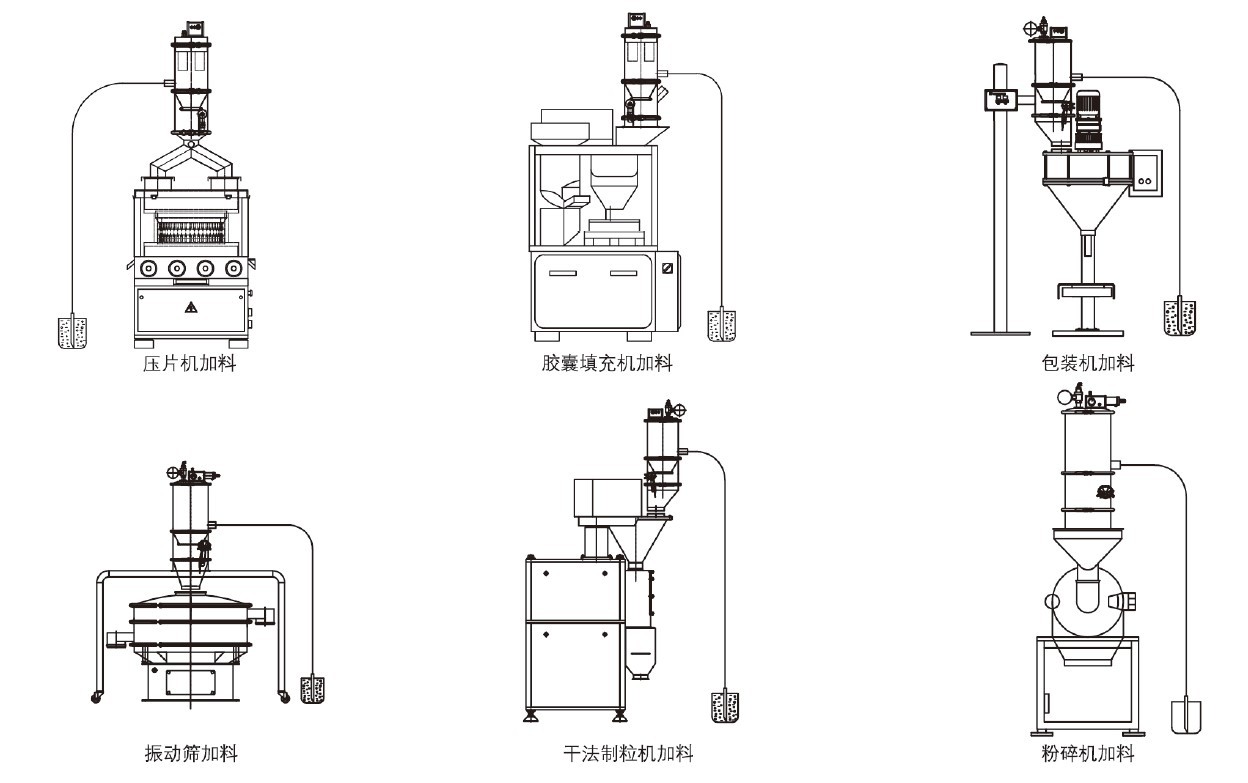 压片机加料

胶囊填充机加料

包装机加料

振动筛加料

干法制粒机加料

粉碎机加料