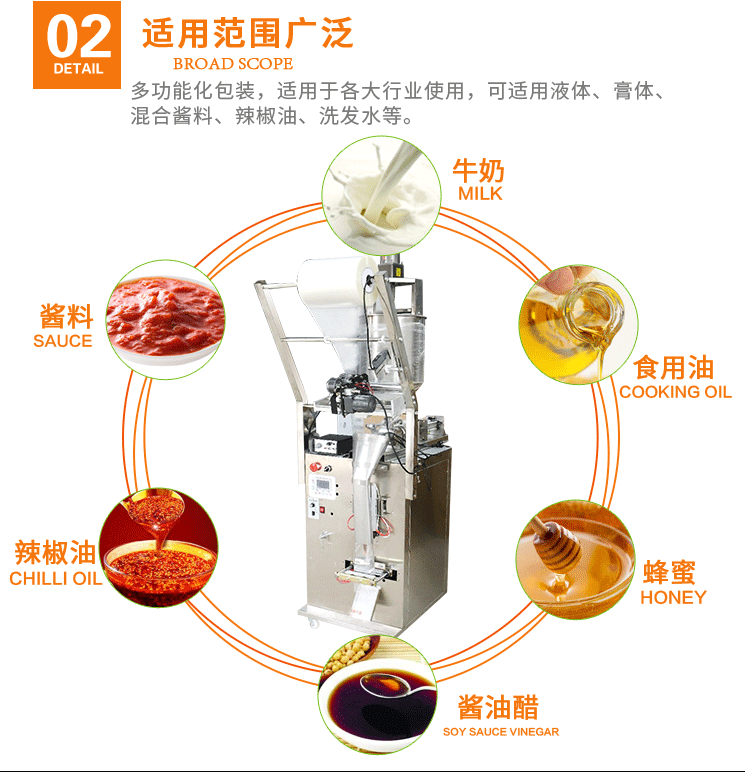 02
DETAIL

适用范围广泛
BROAD SCOPE

多功能化包装，适用于各大行业使用，可适用液体、膏体、混合酱料、辣椒油、洗发水等。

牛奶
MILK

酱料
SAUCE

食用油
COOKING OIL

辣椒油
CHILLI OIL

蜂蜜
HONEY

酱油醋
SOY SAUCE VINEGAR