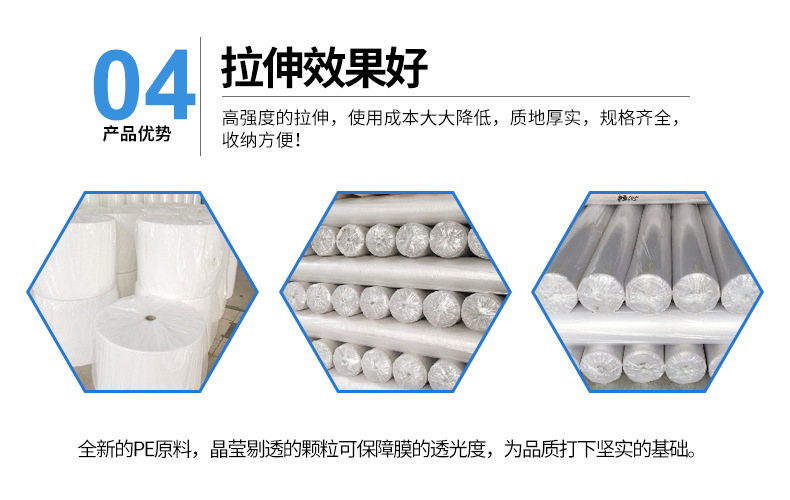 04
产品优势

拉伸效果好

高强度的拉伸，使用成本大大降低，质地厚实，规格齐全，收纳方便！

全新的PE原料，晶莹剔透的颗粒可保障膜的透光度，为品质打下坚实的基础。