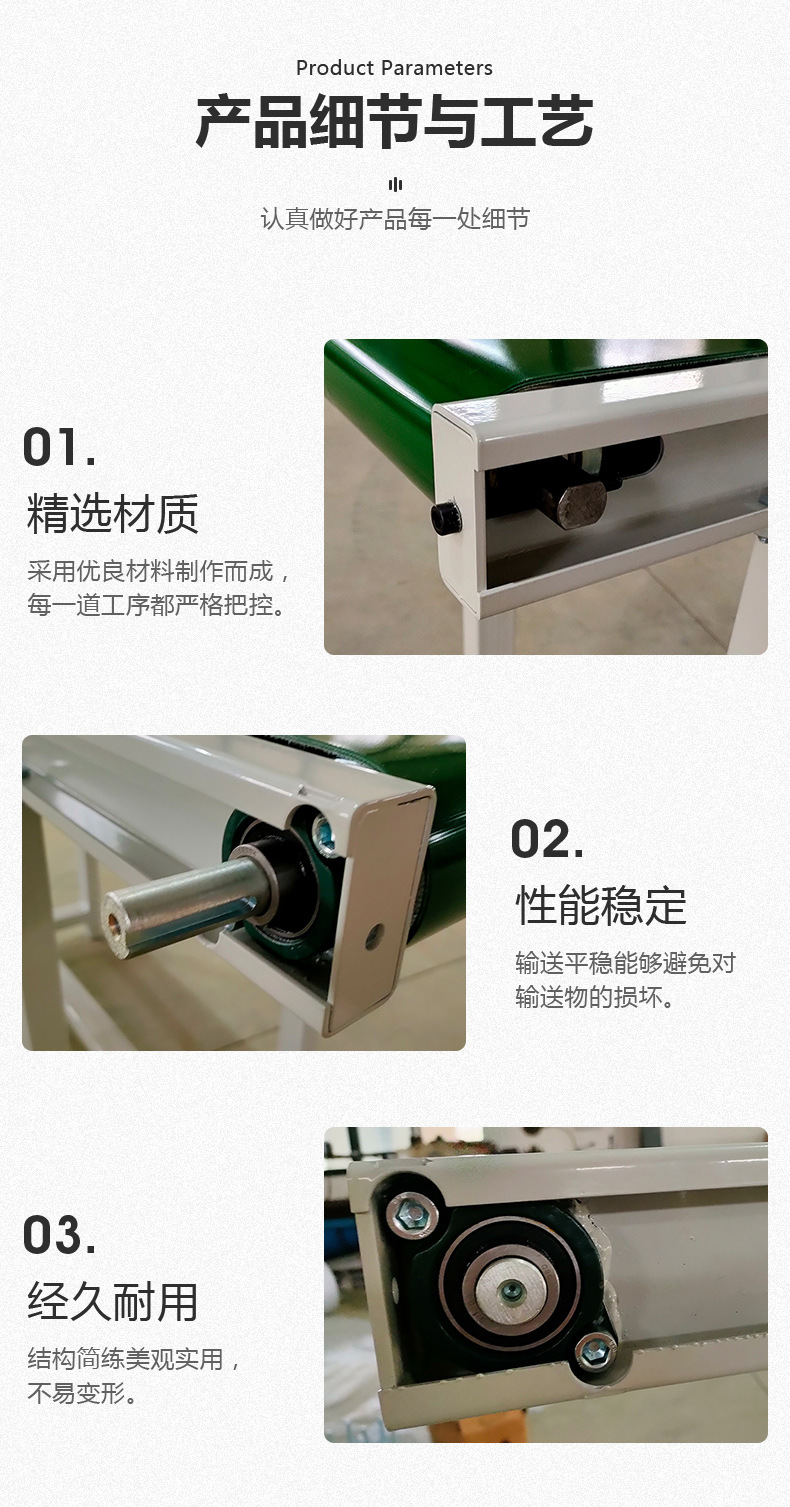 Product Parameters

产品细节与工艺

认真做好产品每一处细节

01.

精选材质

采用优良材料制作而成，每一道工序都严格把控。

02.

性能稳定

输送平稳能够避免对输送物的损坏。

03.

经久耐用

结构简练美观实用，不易变形。