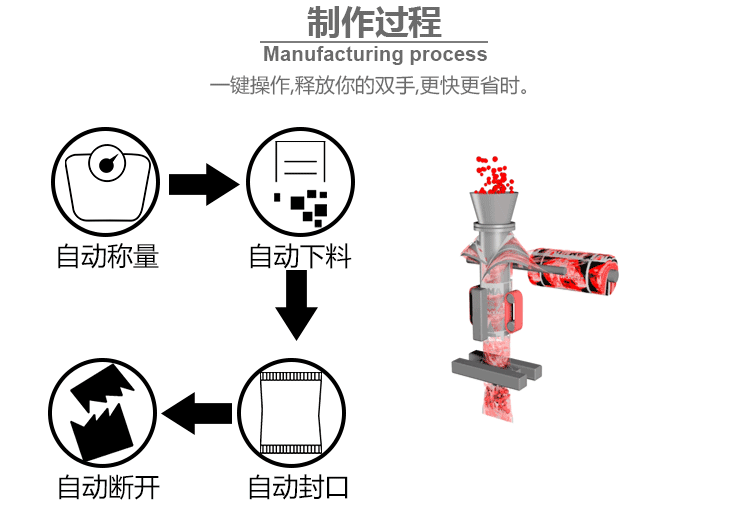 制作过程
Manufacturing process
一键操作,释放你的双手,更快更省时。

自动称量

自动下料

自动封口

自动断开