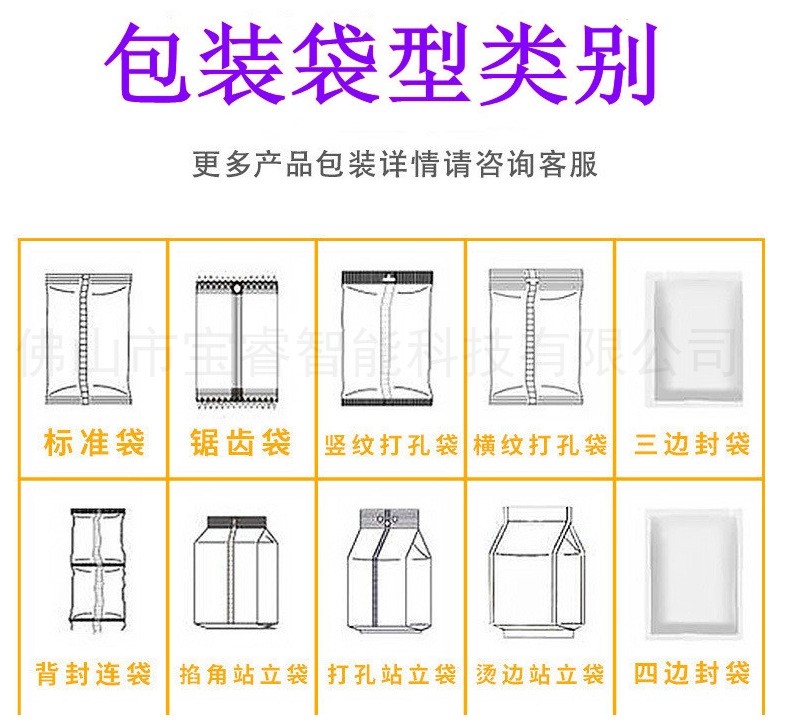 包装袋型类别

更多产品包装详情请咨询客服

佛山市宝睿智能科技有限公司

| 标准袋 | 锯齿袋 | 竖纹打孔袋 | 横纹打孔袋 | 三边封袋 |
|---|---|---|---|---|
| 背封连袋 | 掐角站立袋 | 打孔站立袋 | 烫边站立袋 | 四边封袋 |