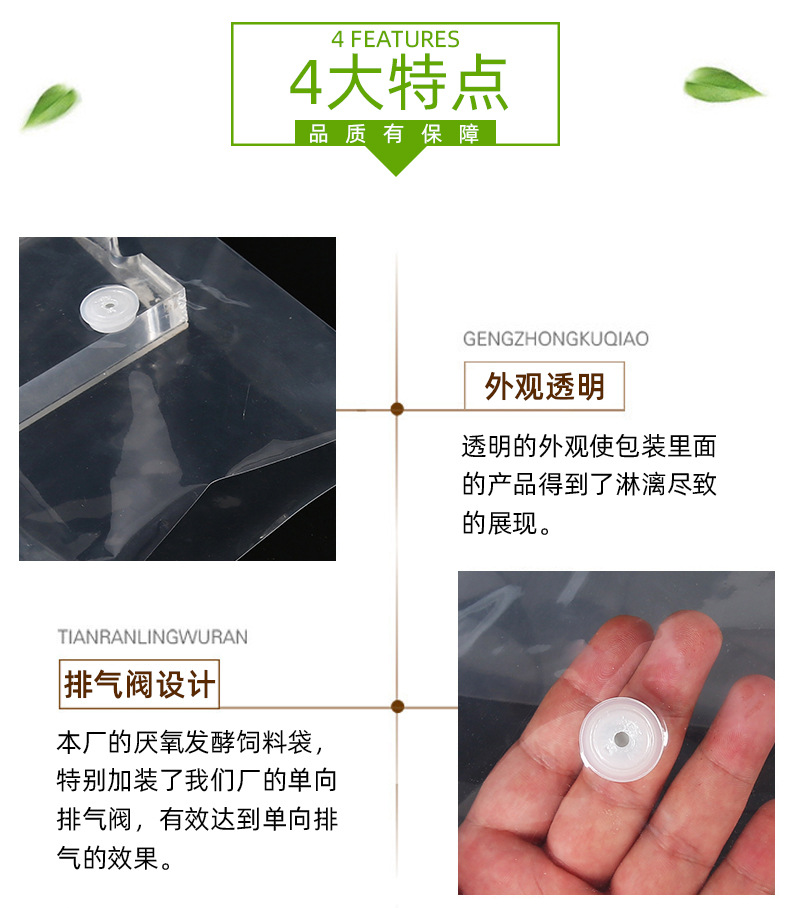 4 FEATURES
4大特点
品质有保障

GENGZHONGKUQIAO
外观透明
透明的外观使包装里面的产品得到了淋漓尽致的展现。

TIANRANLINGWURAN
排气阀设计
本厂的厌氧发酵饲料袋，特别加装了我们厂的单向排气阀，有效达到单向排气的效果。