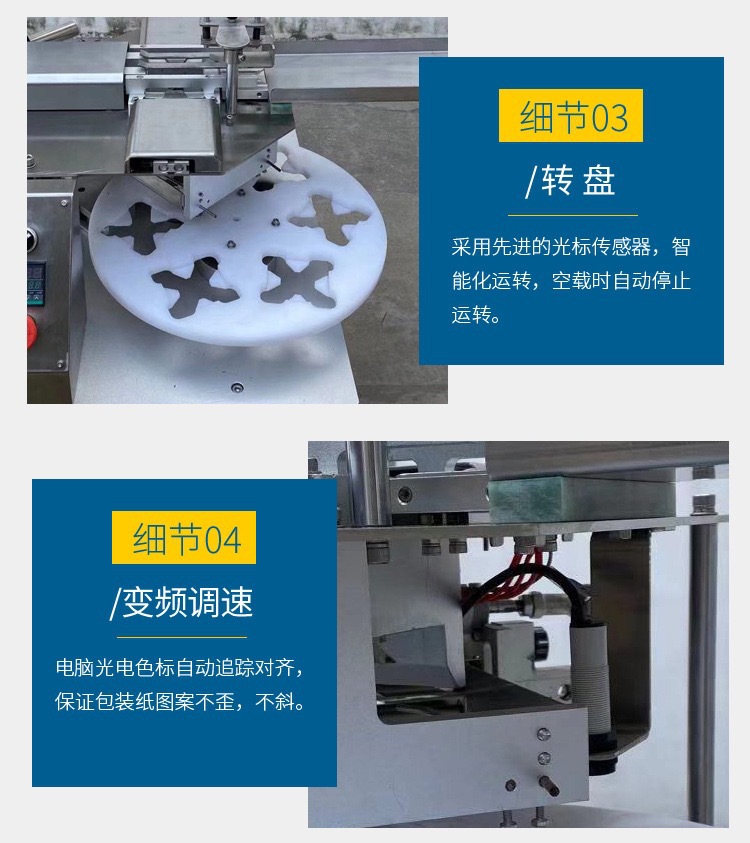 细节03

/转 盘

采用先进的光标传感器，智能化运转，空载时自动停止运转。

细节04

/变频调速

电脑光电色标自动追踪对齐，保证包装纸图案不歪，不斜。