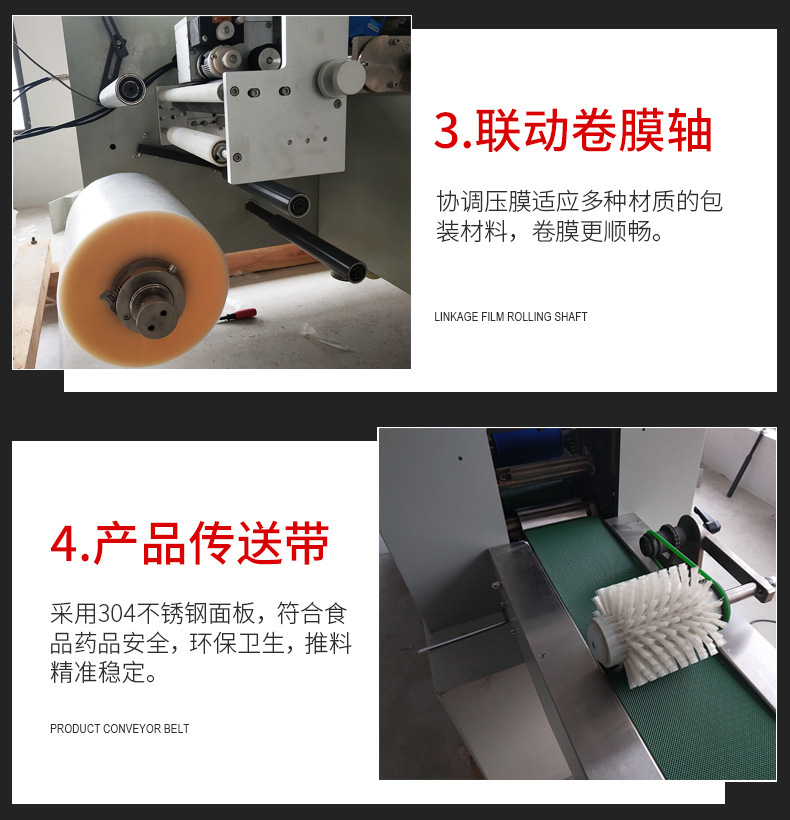 3.联动卷膜轴

协调压膜适应多种材质的包装材料，卷膜更顺畅。

LINKAGE FILM ROLLING SHAFT

4.产品传送带

采用304不锈钢面板，符合食品药品安全，环保卫生，推料精准稳定。

PRODUCT CONVEYOR BELT