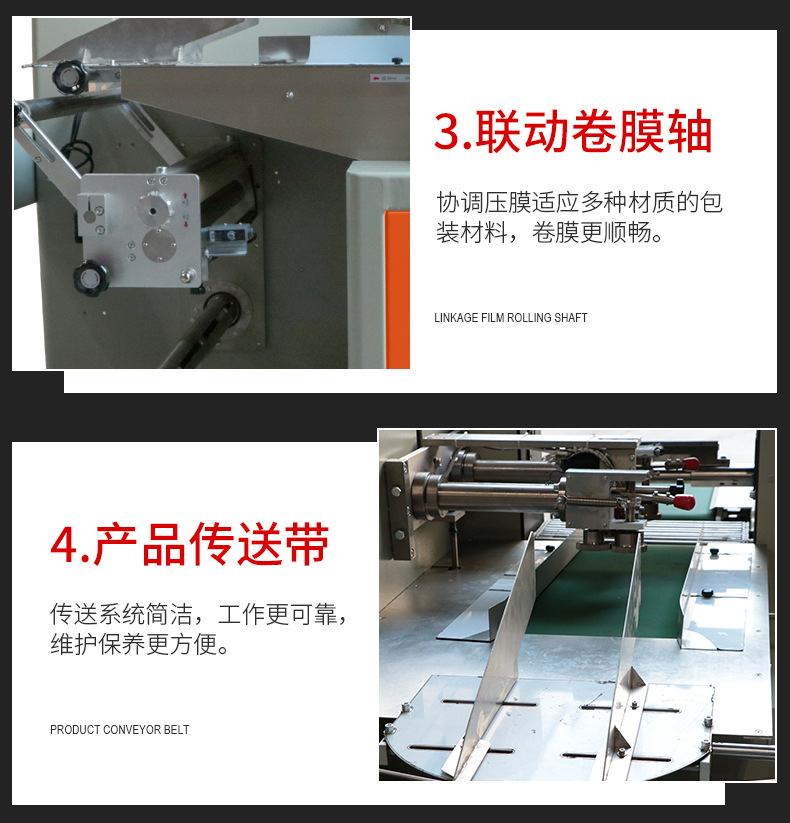 3.联动卷膜轴

协调压膜适应多种材质的包装材料，卷膜更顺畅。

LINKAGE FILM ROLLING SHAFT

4.产品传送带

传送系统简洁，工作更可靠，维护保养更方便。

PRODUCT CONVEYOR BELT