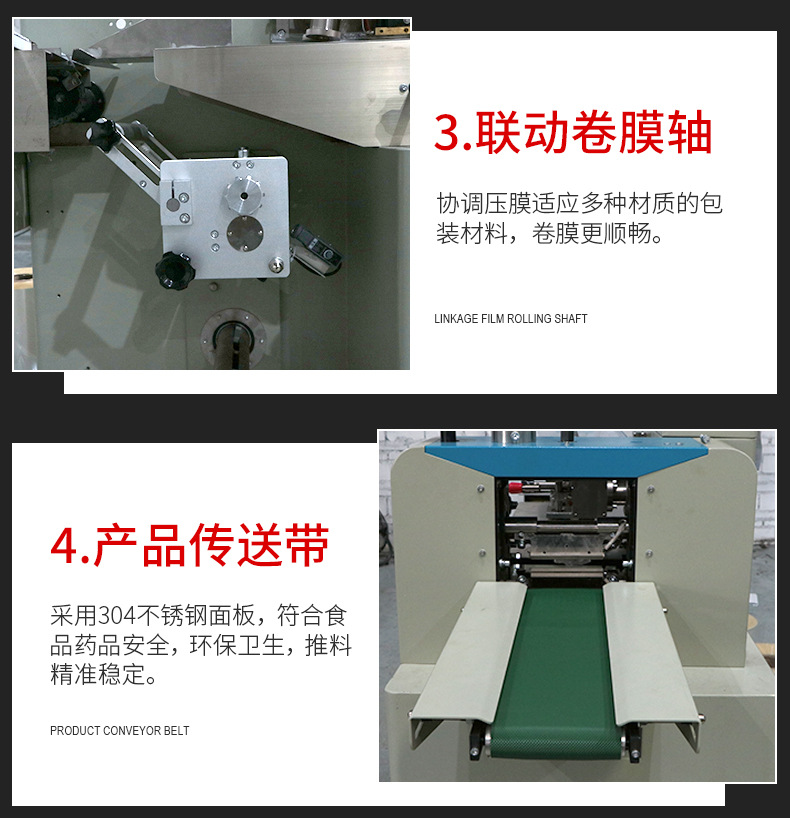 3.联动卷膜轴

协调压膜适应多种材质的包装材料，卷膜更顺畅。

LINKAGE FILM ROLLING SHAFT

4.产品传送带

采用304不锈钢面板，符合食品药品安全，环保卫生，推料精准稳定。

PRODUCT CONVEYOR BELT