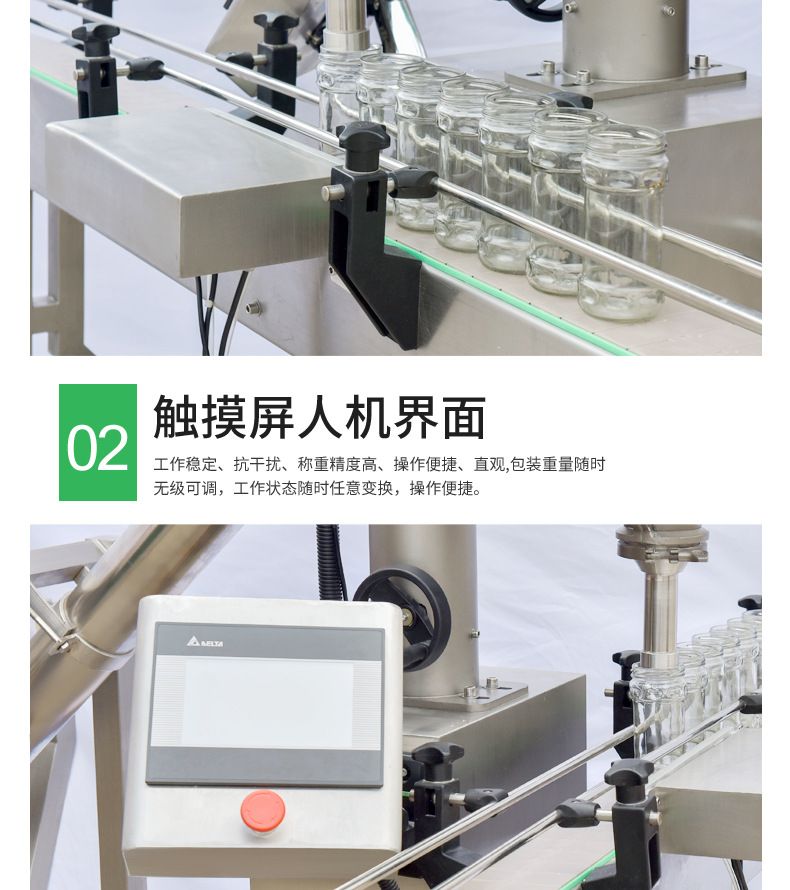 02

触摸屏人机界面

工作稳定、抗干扰、称重精度高、操作便捷、直观,包装重量随时无级可调，工作状态随时任意变换，操作便捷。

DELTA