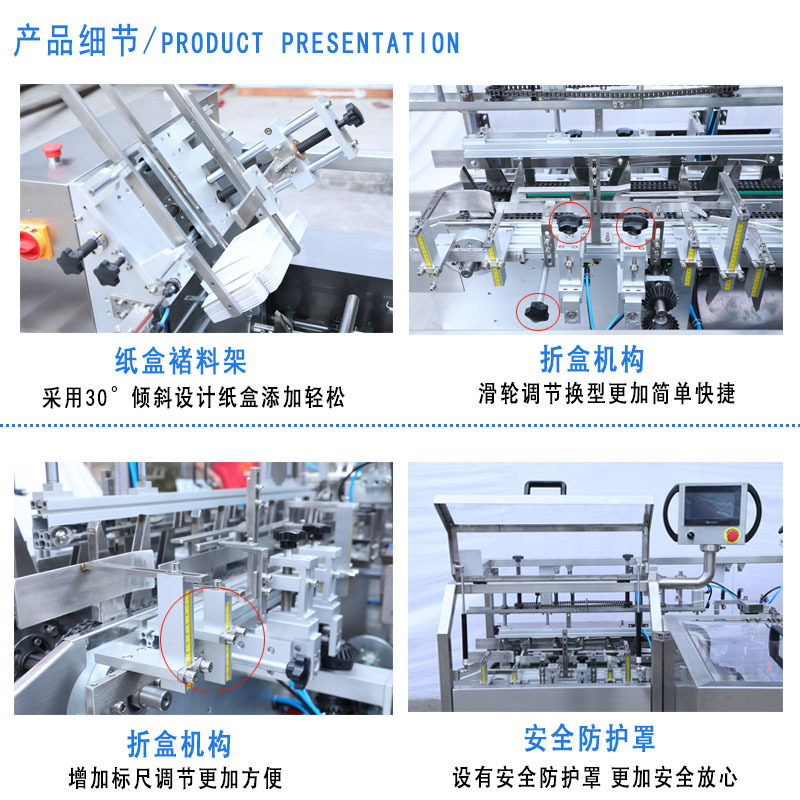 产品细节/PRODUCT PRESENTATION

纸盒褚料架
采用30°倾斜设计纸盒添加轻松

折盒机构
滑轮调节换型更加简单快捷

折盒机构
增加标尺调节更加方便

安全防护罩
设有安全防护罩 更加安全放心