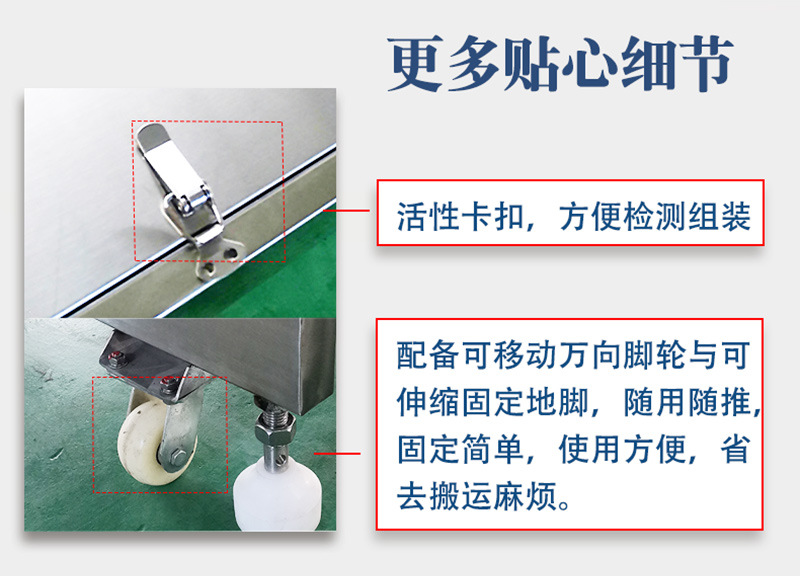 更多贴心细节

活性卡扣，方便检测组装

配备可移动万向脚轮与可伸缩固定地脚，随用随推，固定简单，使用方便，省去搬运麻烦。