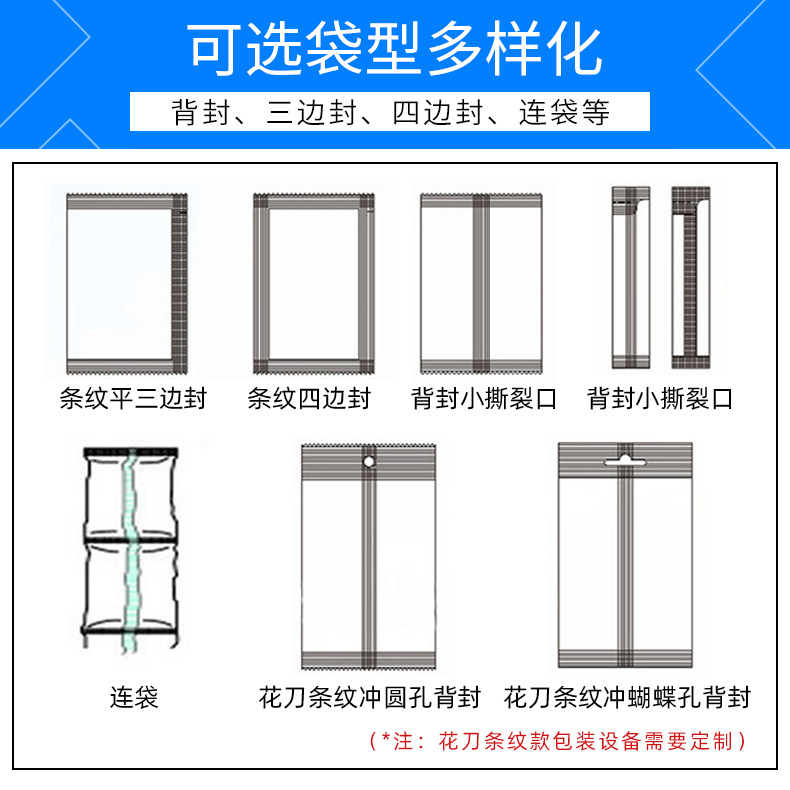 可选袋型多样化

背封、三边封、四边封、连袋等

条纹平三边封

条纹四边封

背封小撕裂口

背封小撕裂口

连袋

花刀条纹冲圆孔背封

花刀条纹冲蝴蝶孔背封

（*注：花刀条纹款包装设备需要定制）