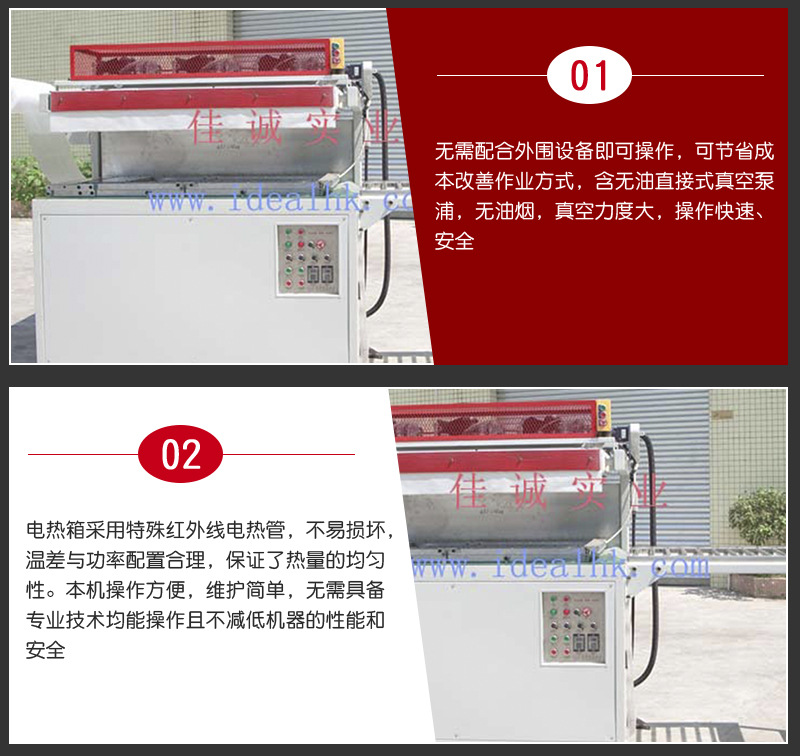 佳诚实业
www.idealhk.com

01

无需配合外围设备即可操作，可节省成本改善作业方式，含无油直接式真空泵浦，无油烟，真空力度大，操作快速、安全

02

电热箱采用特殊红外线电热管，不易损坏，温差与功率配置合理，保证了热量的均匀性。本机操作方便，维护简单，无需具备专业技术均能操作且不减低机器的性能和安全

佳诚实业
www.idealhk.com