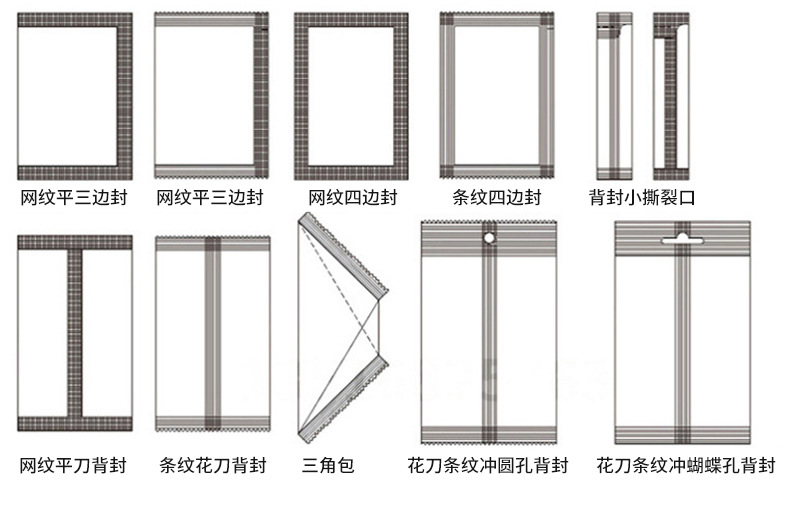 网纹平三边封 网纹平三边封 网纹四边封 条纹四边封 背封小撕裂口

网纹平刀背封 条纹花刀背封 三角包 花刀条纹冲圆孔背封 花刀条纹冲蝴蝶孔背封