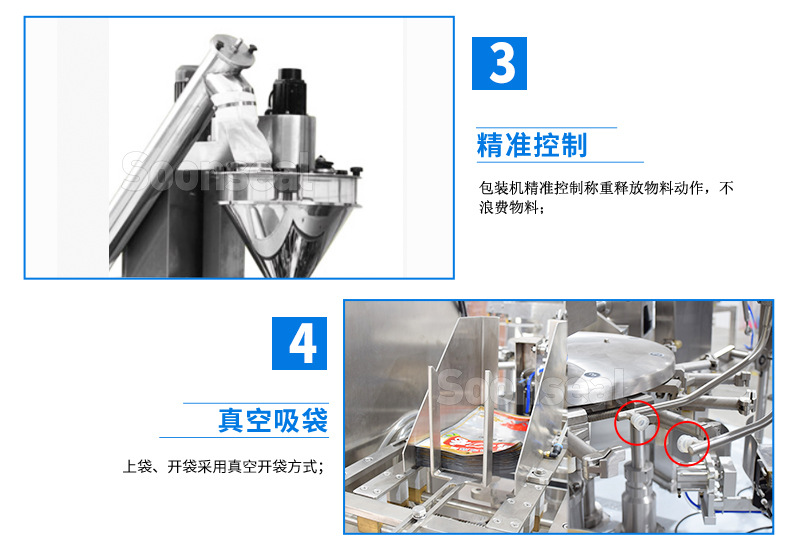 Soonseal

3

精准控制

包装机精准控制称重释放物料动作，不浪费物料；

4

真空吸袋

上袋、开袋采用真空开袋方式；

Soonseal