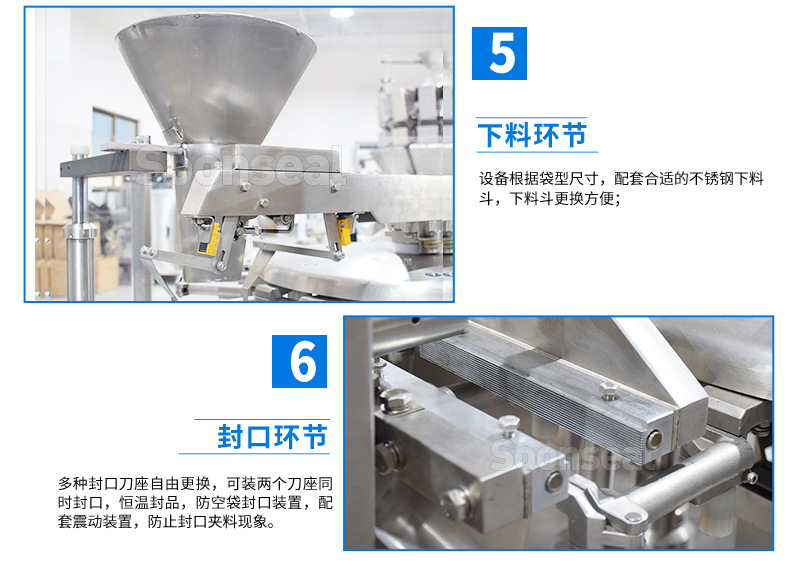 Soonseal

5

下料环节

设备根据袋型尺寸，配套合适的不锈钢下料斗，下料斗更换方便；

6

封口环节

多种封口刀座自由更换，可装两个刀座同时封口，恒温封品，防空袋封口装置，配套震动装置，防止封口夹料现象。

Soonseal