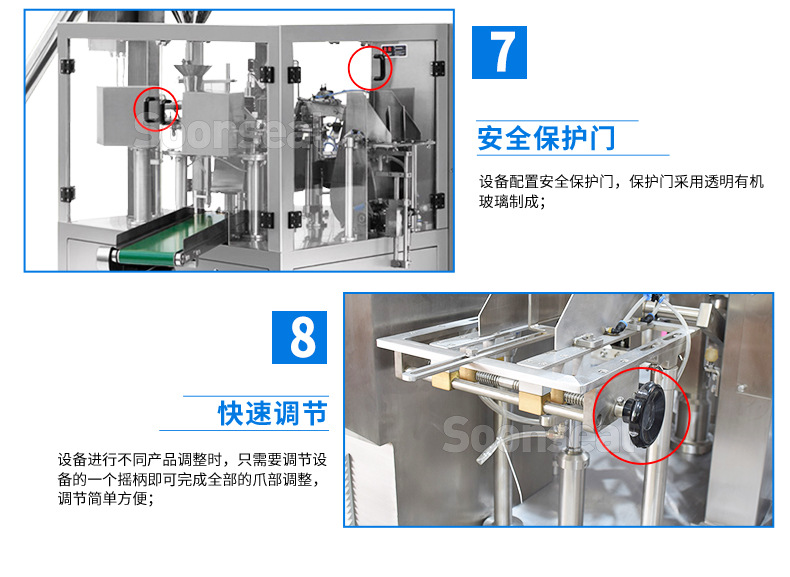 Soonseal

7

安全保护门

设备配置安全保护门，保护门采用透明有机玻璃制成；

8

快速调节

设备进行不同产品调整时，只需要调节设备的一个摇柄即可完成全部的爪部调整，调节简单方便；

Soonseal