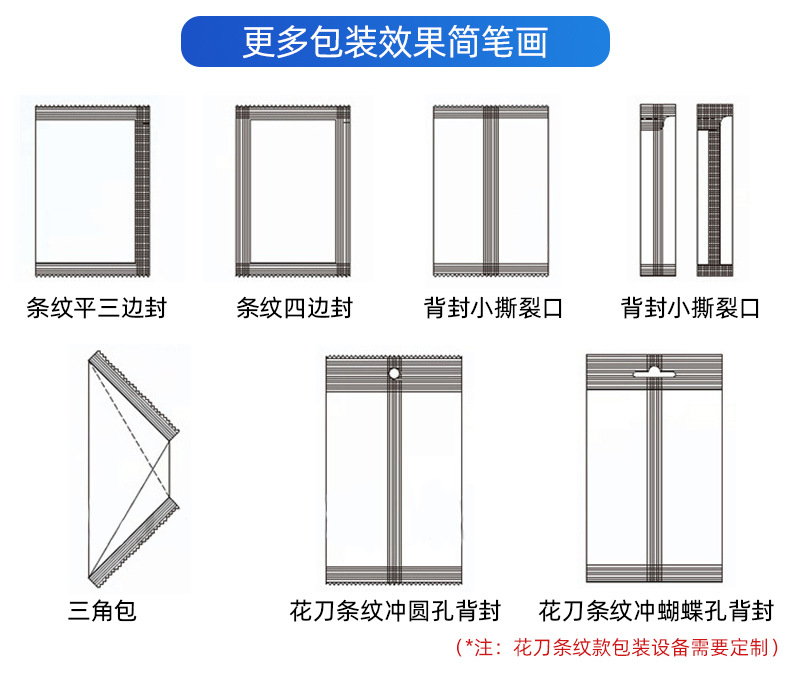 更多包装效果简笔画

条纹平三边封

条纹四边封

背封小撕裂口

背封小撕裂口

三角包

花刀条纹冲圆孔背封

花刀条纹冲蝴蝶孔背封

（*注：花刀条纹款包装设备需要定制）